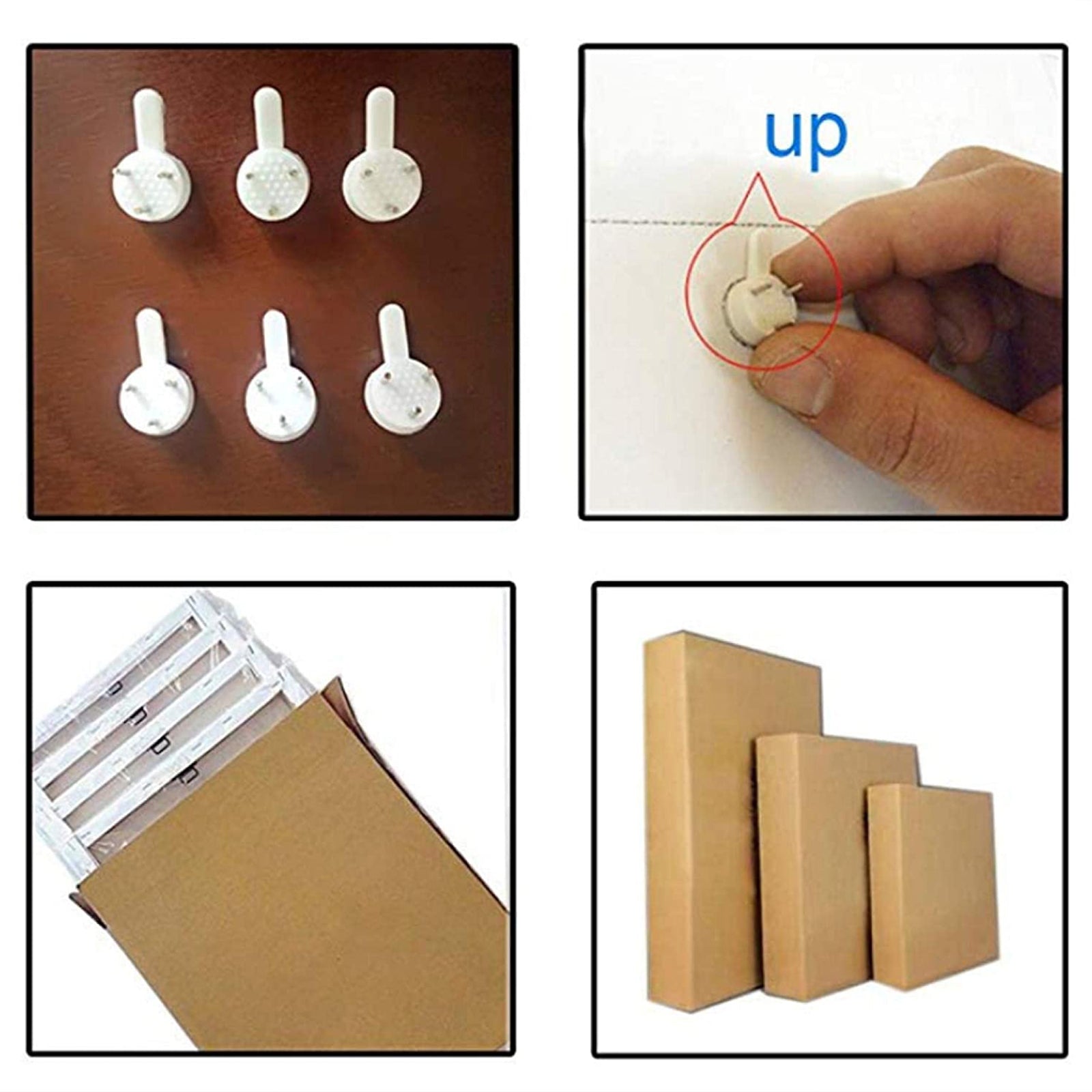 up