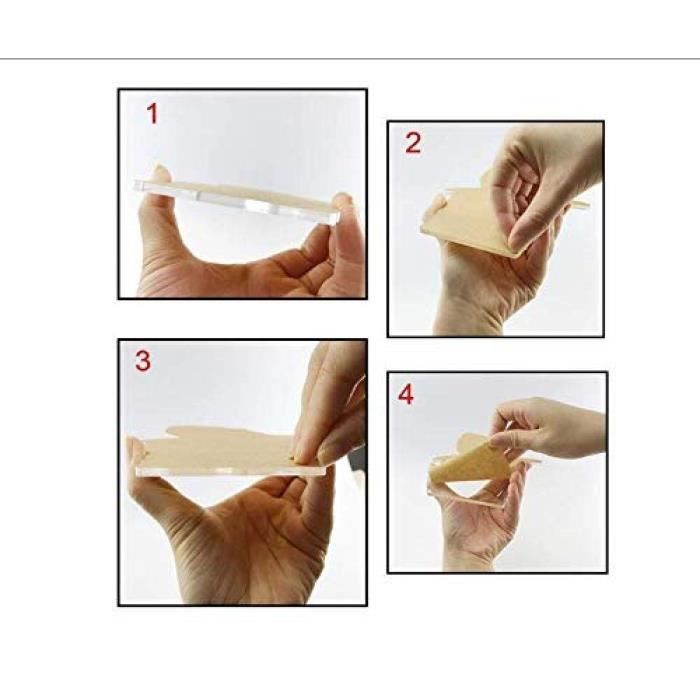 1

2

3

4