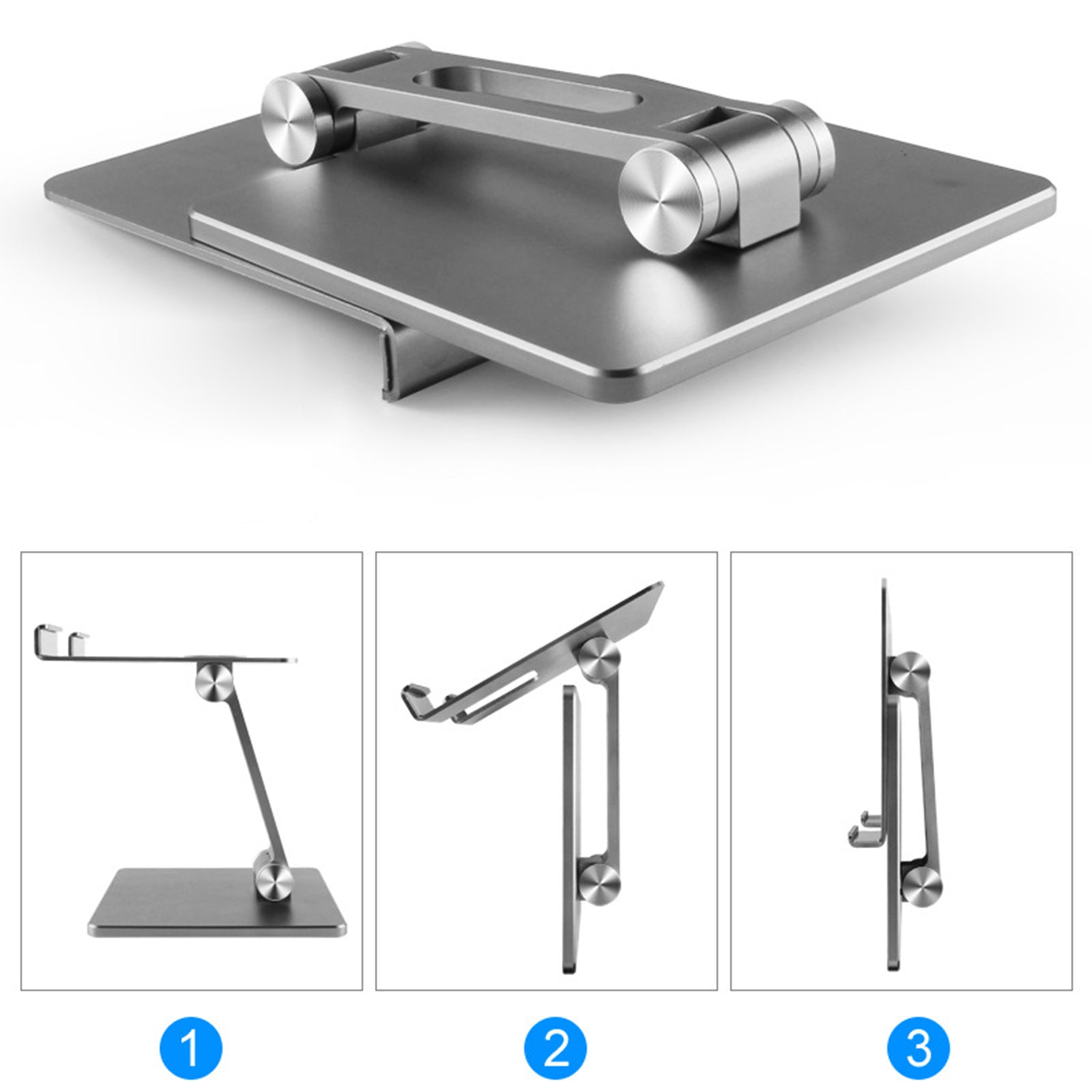 1

2

3