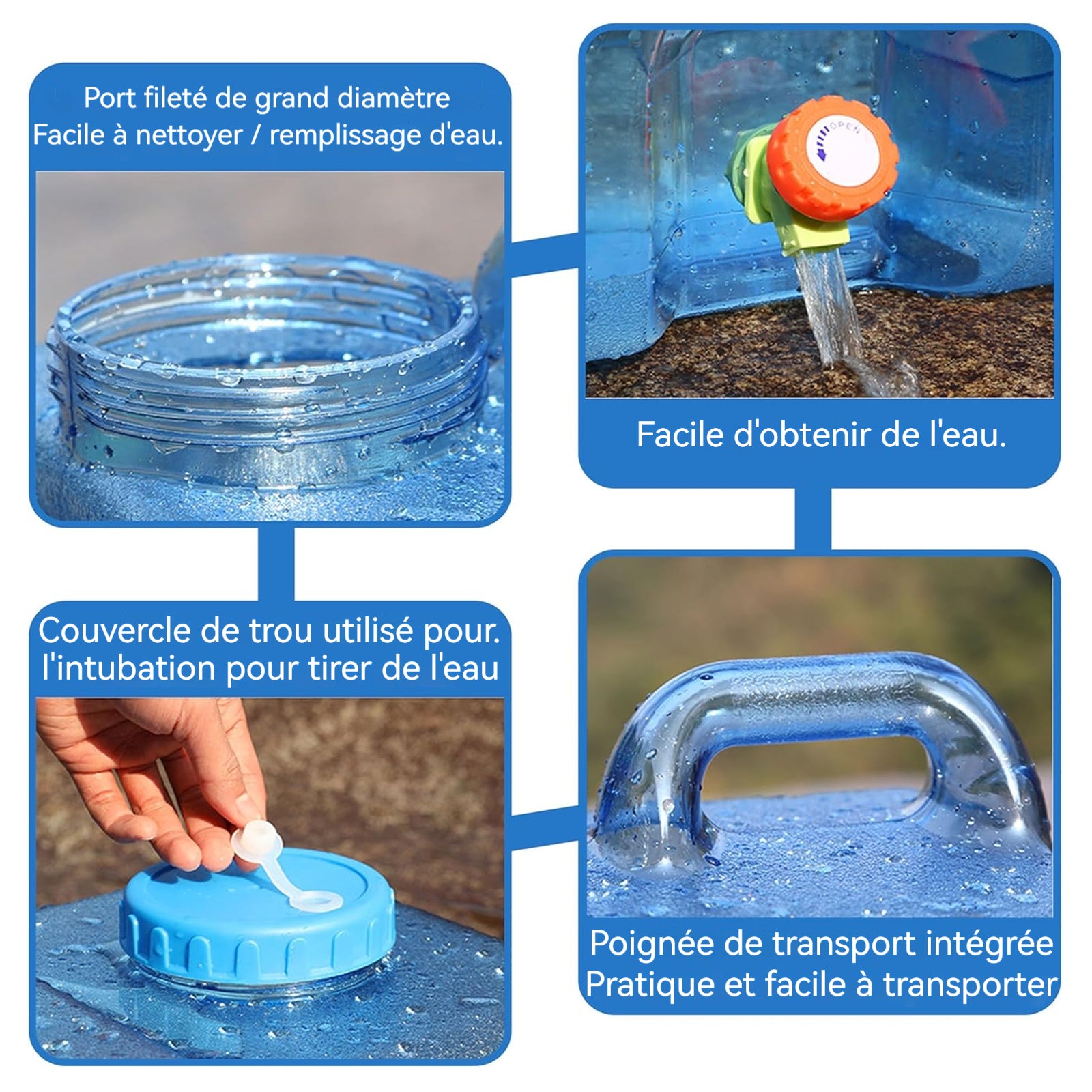 Port fileté de grand diamètre
Facile à nettoyer / remplissage d'eau.

OPEN

Facile d'obtenir de l'eau.

Couvercle de trou utilisé pour.
l'intubation pour tirer de l'eau

Poignée de transport intégrée
Pratique et facile à transporter