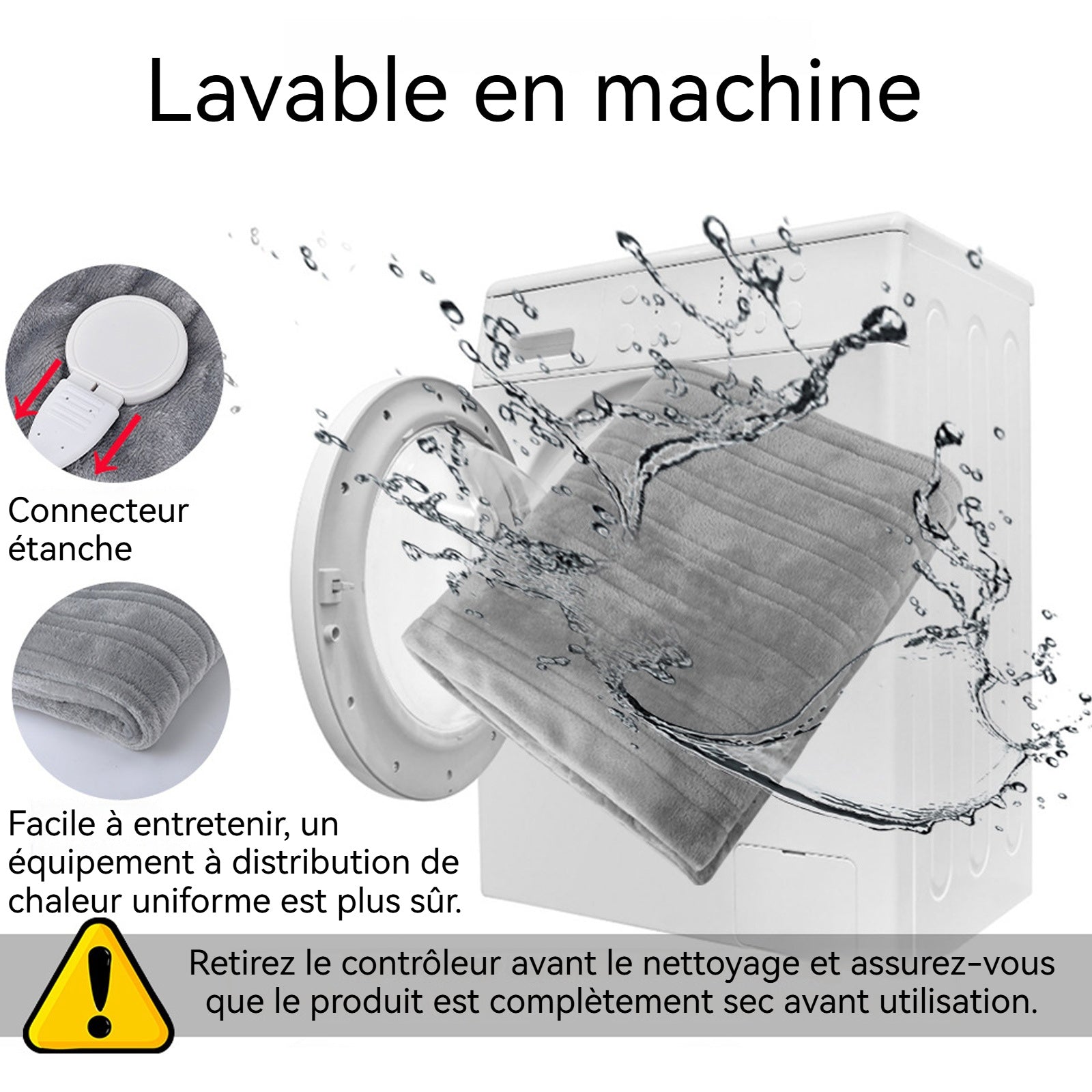 Lavable en machine

Connecteur étanche

Facile à entretenir, un équipement à distribution de chaleur uniforme est plus sûr.

Retirez le contrôleur avant le nettoyage et assurez-vous que le produit est complètement sec avant utilisation.