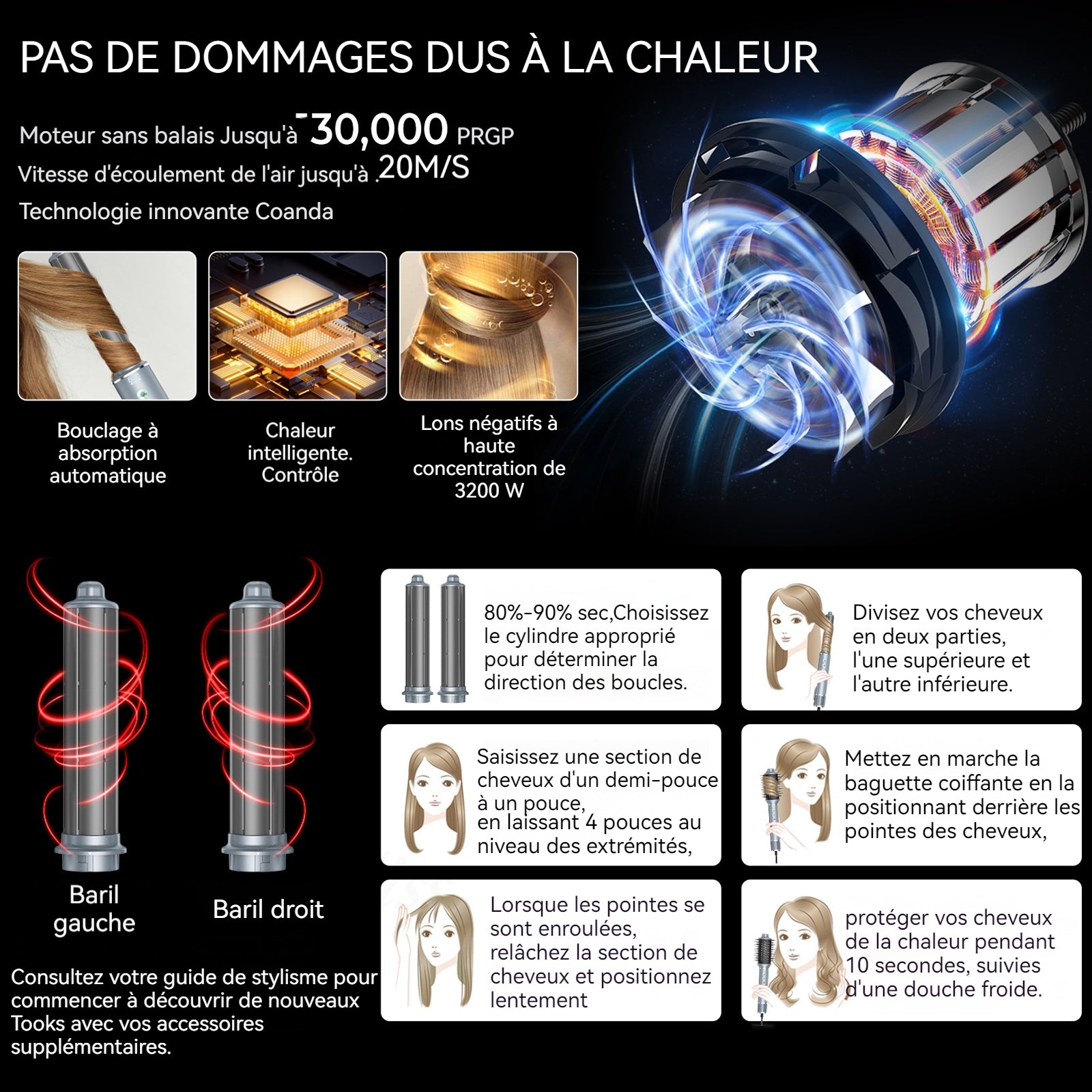 PAS DE DOMMAGES DUS À LA CHALEUR

Moteur sans balais Jusqu'à 30,000 PRGP
Vitesse d'écoulement de l'air jusqu'à .20M/S
Technologie innovante Coanda

Bouclage à absorption automatique

Chaleur intelligente. Contrôle

Lons négatifs à haute concentration de 3200 W

Baril gauche

Baril droit

Consultez votre guide de stylisme pour commencer à découvrir de nouveaux Tooks avec vos accessoires supplémentaires.

80%-90% sec,Choisissez le cylindre approprié pour déterminer la direction des boucles.

Divisez vos cheveux en deux parties, l'une supérieure et l'autre inférieure.

Saisissez une section de cheveux d'un demi-pouce à un pouce,
en laissant 4 pouces au niveau des extrémités,

Mettez en marche la baguette coiffante en la positionnant derrière les pointes des cheveux,

Lorsque les pointes se sont enroulées, relâchez la section de cheveux et positionnez lentement

protéger vos cheveux de la chaleur pendant 10 secondes, suivies d'une douche froide.