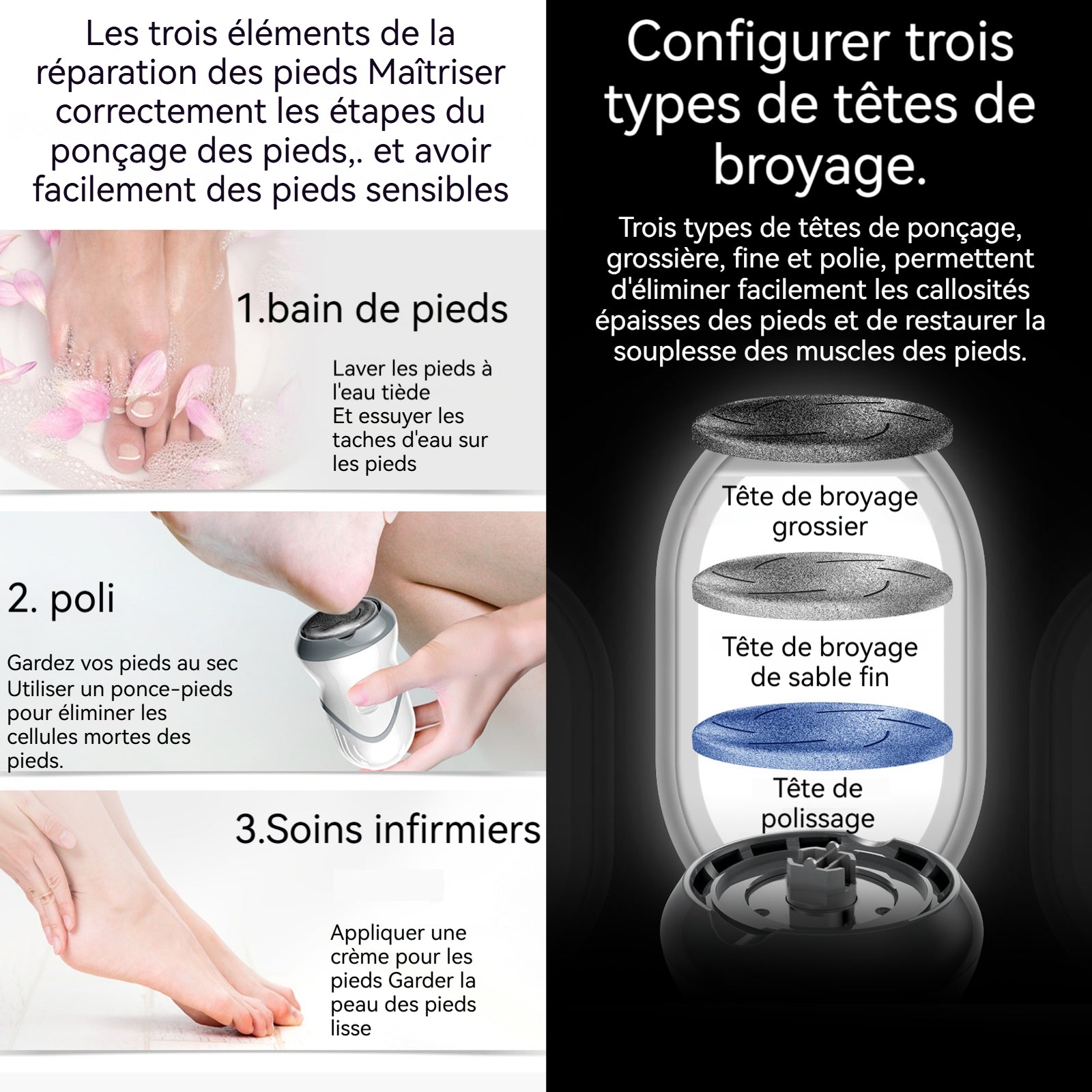 Les trois éléments de la réparation des pieds Maîtriser correctement les étapes du ponçage des pieds,. et avoir facilement des pieds sensibles

1.bain de pieds

Laver les pieds à l'eau tiède
Et essuyer les taches d'eau sur les pieds

2. poli

Gardez vos pieds au sec
Utiliser un ponce-pieds pour éliminer les cellules mortes des pieds.

3.Soins infirmiers

Appliquer une crème pour les pieds Garder la peau des pieds lisse

Configurer trois types de têtes de broyage.

Trois types de têtes de ponçage, grossière, fine et polie, permettent d'éliminer facilement les callosités épaisses des pieds et de restaurer la souplesse des muscles des pieds.

Tête de broyage grossier

Tête de broyage de sable fin

Tête de polissage