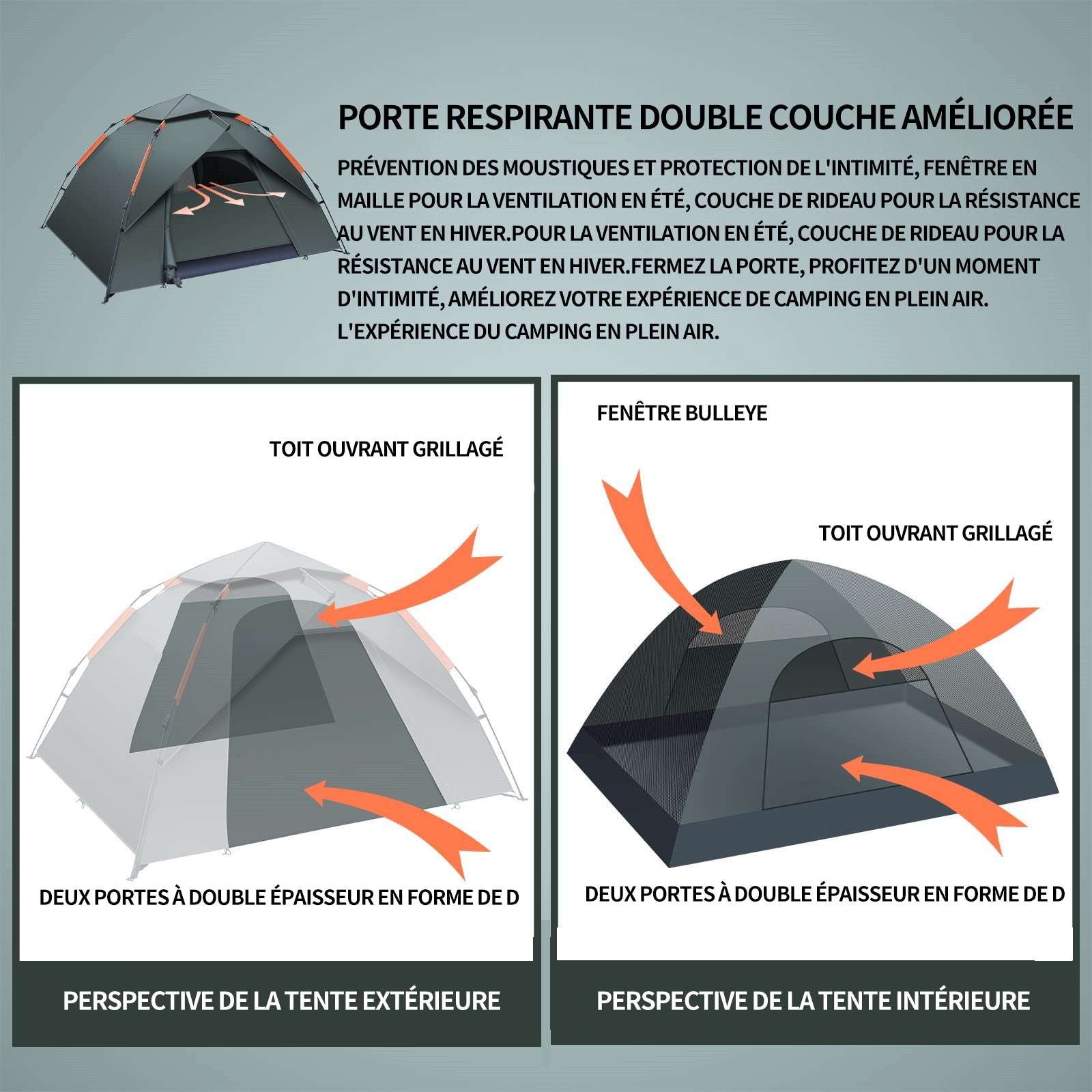 PORTE RESPIRANTE DOUBLE COUCHE AMÉLIORÉE

PRÉVENTION DES MOUSTIQUES ET PROTECTION DE L'INTIMITÉ, FENÊTRE EN MAILLE POUR LA VENTILATION EN ÉTÉ, COUCHE DE RIDEAU POUR LA RÉSISTANCE AU VENT EN HIVER.POUR LA VENTILATION EN ÉTÉ, COUCHE DE RIDEAU POUR LA RÉSISTANCE AU VENT EN HIVER.FERMEZ LA PORTE, PROFITEZ D'UN MOMENT D'INTIMITÉ, AMÉLIOREZ VOTRE EXPÉRIENCE DE CAMPING EN PLEIN AIR. L'EXPÉRIENCE DU CAMPING EN PLEIN AIR.

TOIT OUVRANT GRILLAGÉ

DEUX PORTES À DOUBLE ÉPAISSEUR EN FORME DE D

PERSPECTIVE DE LA TENTE EXTÉRIEURE

FENÊTRE BULLEYE

TOIT OUVRANT GRILLAGÉ

DEUX PORTES À DOUBLE ÉPAISSEUR EN FORME DE D

PERSPECTIVE DE LA TENTE INTÉRIEURE