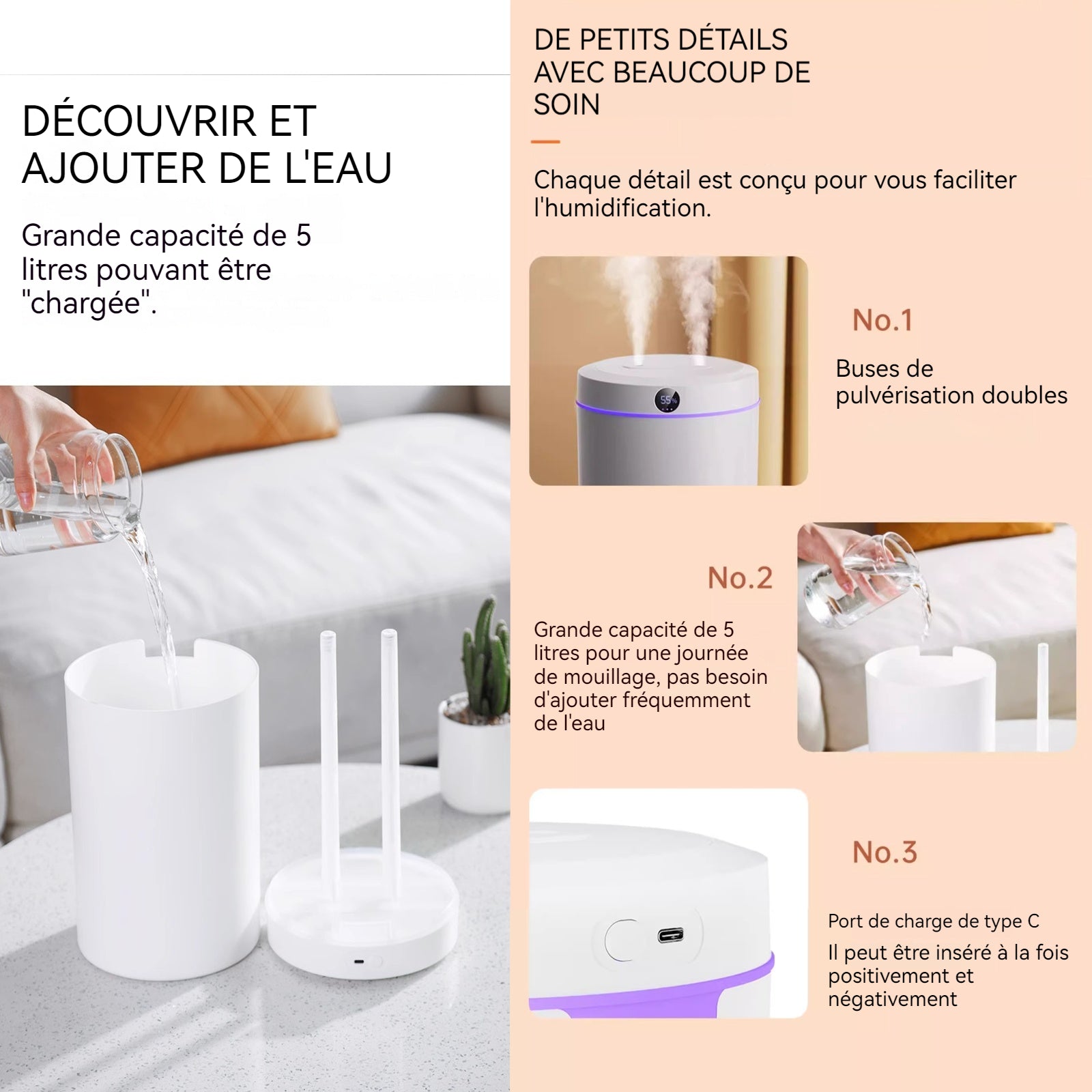 DÉCOUVRIR ET AJOUTER DE L'EAU

Grande capacité de 5 litres pouvant être "chargée".

DE PETITS DÉTAILS AVEC BEAUCOUP DE SOIN

Chaque détail est conçu pour vous faciliter l'humidification.

55%

No.1

Buses de pulvérisation doubles

No.2

Grande capacité de 5 litres pour une journée de mouillage, pas besoin d'ajouter fréquemment de l'eau

No.3

Port de charge de type C

Il peut être inséré à la fois positivement et négativement