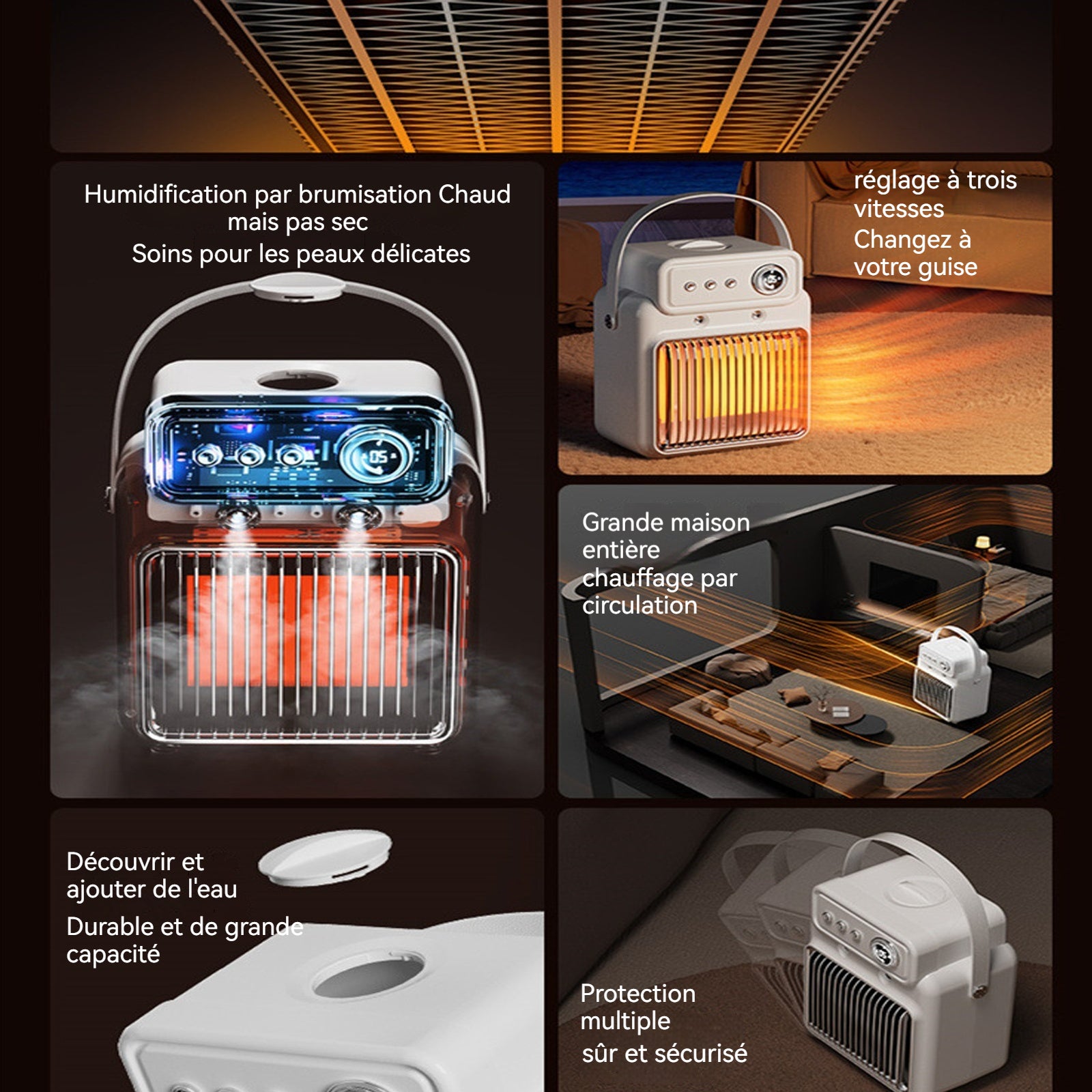 Humidification par brumisation Chaud mais pas sec
Soins pour les peaux délicates

05

réglage à trois vitesses
Changez à votre guise

Grande maison entière chauffage par circulation

Découvrir et ajouter de l'eau
Durable et de grande capacité

Protection multiple
sûr et sécurisé