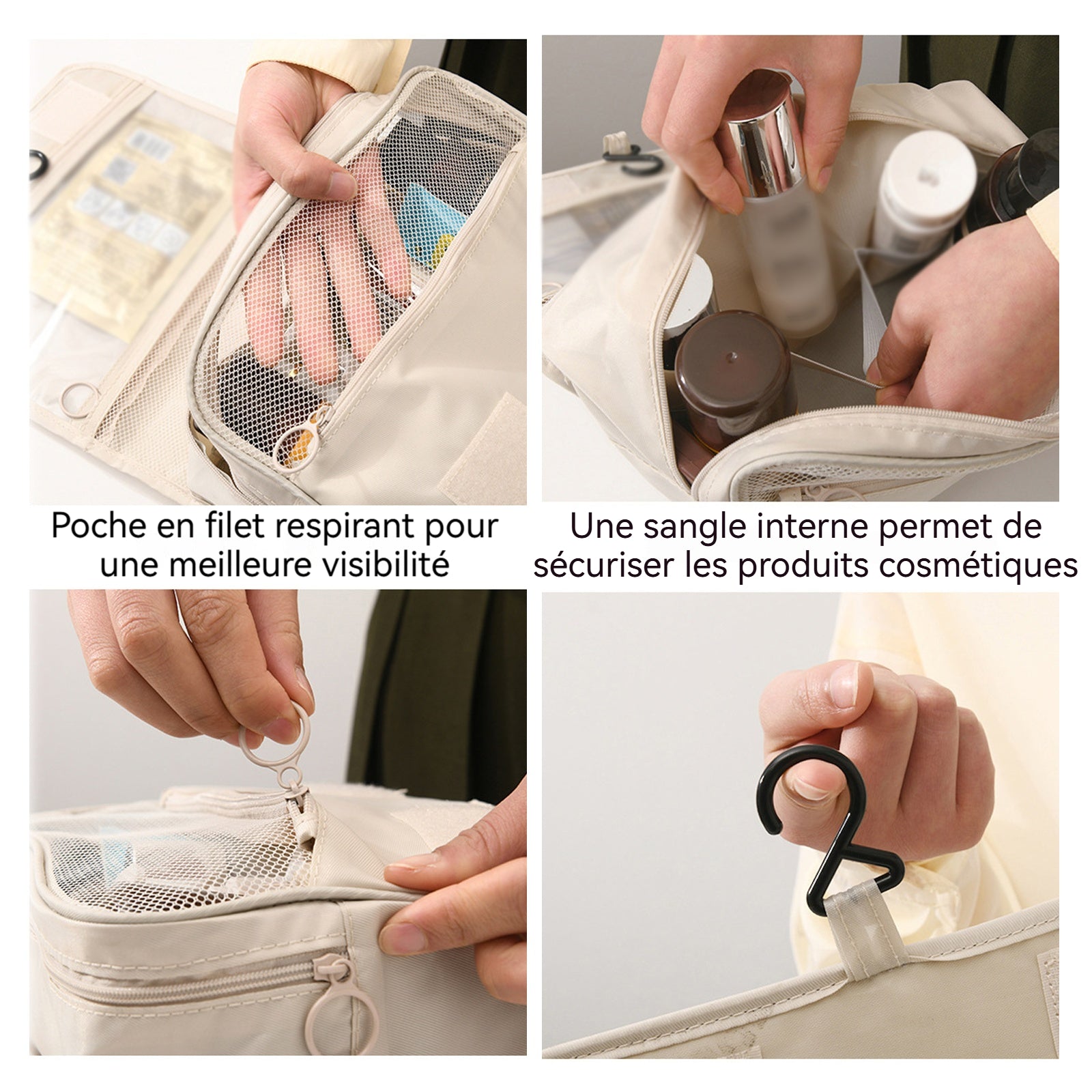 Poche en filet respirant pour une meilleure visibilité

Une sangle interne permet de sécuriser les produits cosmétiques