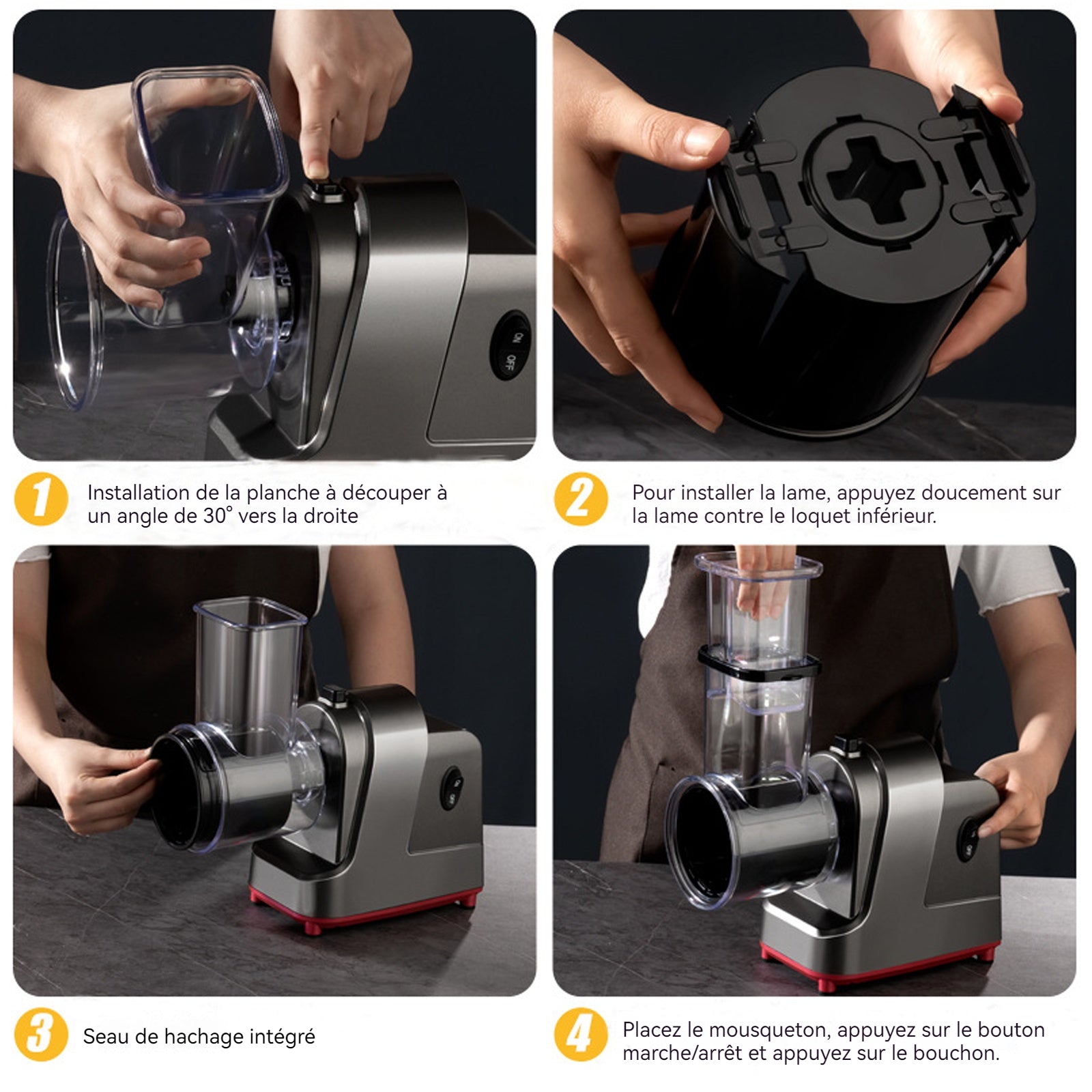 ON
OFF

1 Installation de la planche à découper à un angle de 30° vers la droite

2 Pour installer la lame, appuyez doucement sur la lame contre le loquet inférieur.

3 Seau de hachage intégré

4 Placez le mousqueton, appuyez sur le bouton marche/arrêt et appuyez sur le bouchon.