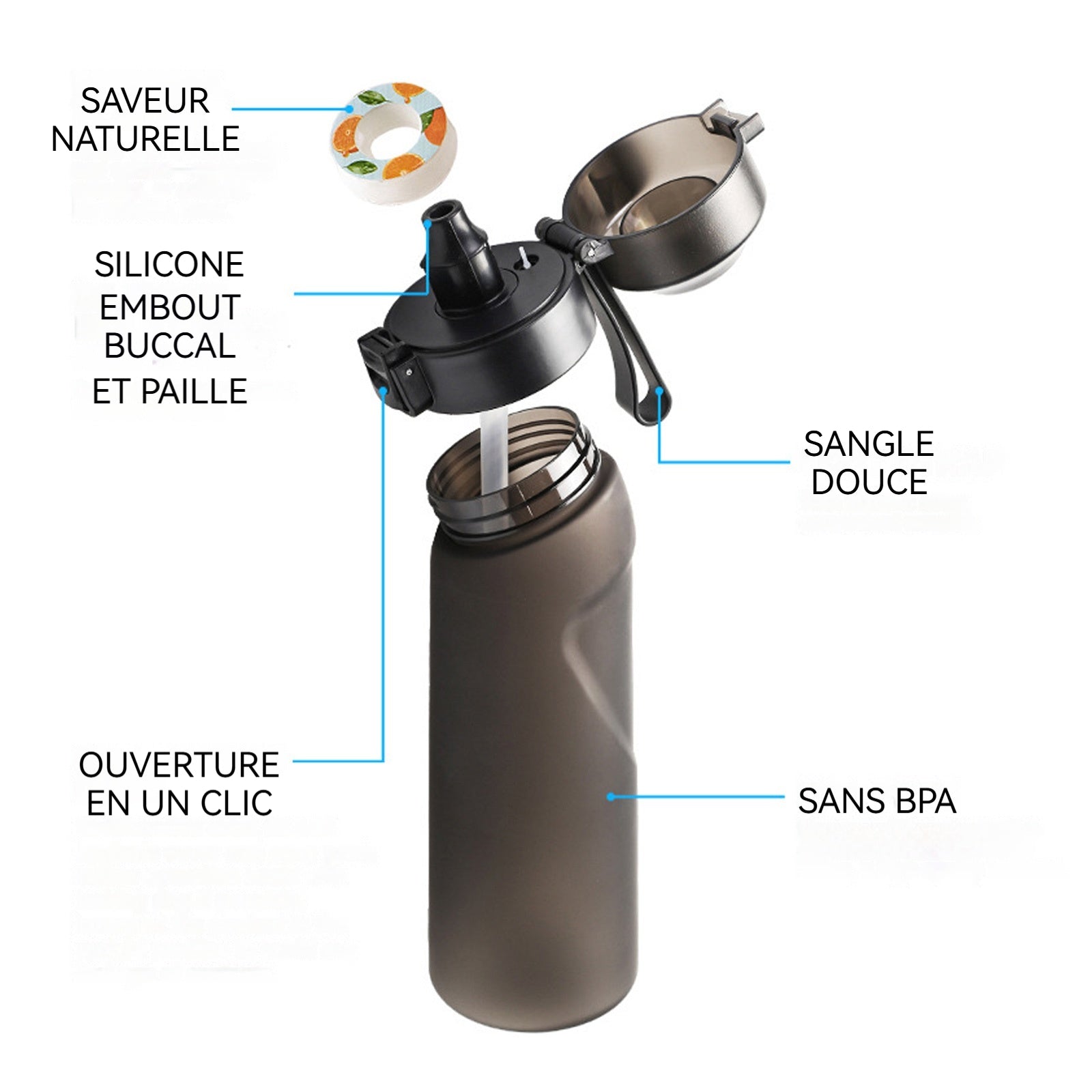 SAVEUR NATURELLE

SILICONE EMBOUT BUCCAL ET PAILLE

SANGLE DOUCE

OUVERTURE EN UN CLIC

SANS BPA