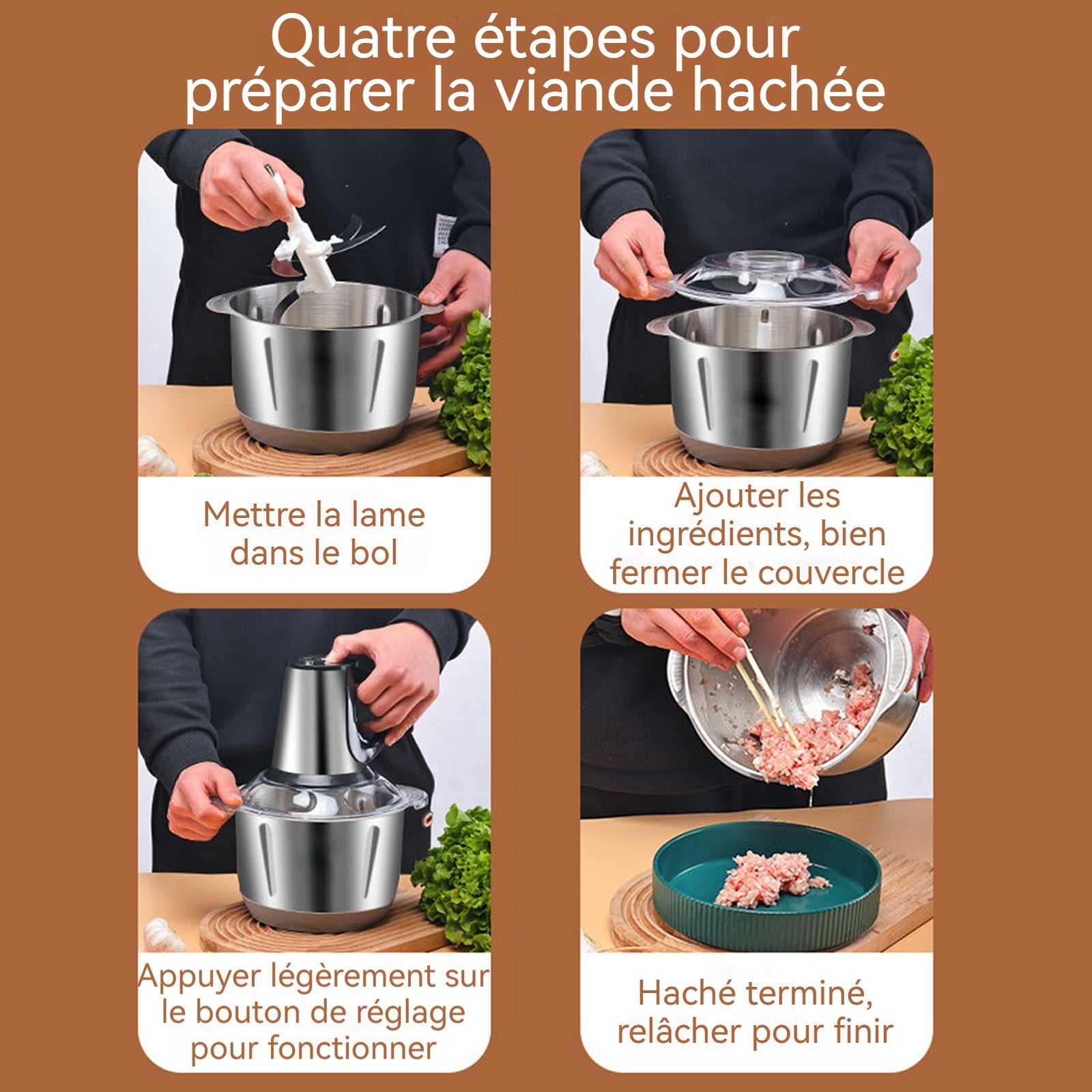 Quatre étapes pour préparer la viande hachée

Mettre la lame dans le bol

Ajouter les ingrédients, bien fermer le couvercle

Appuyer légèrement sur le bouton de réglage pour fonctionner

Haché terminé, relâcher pour finir