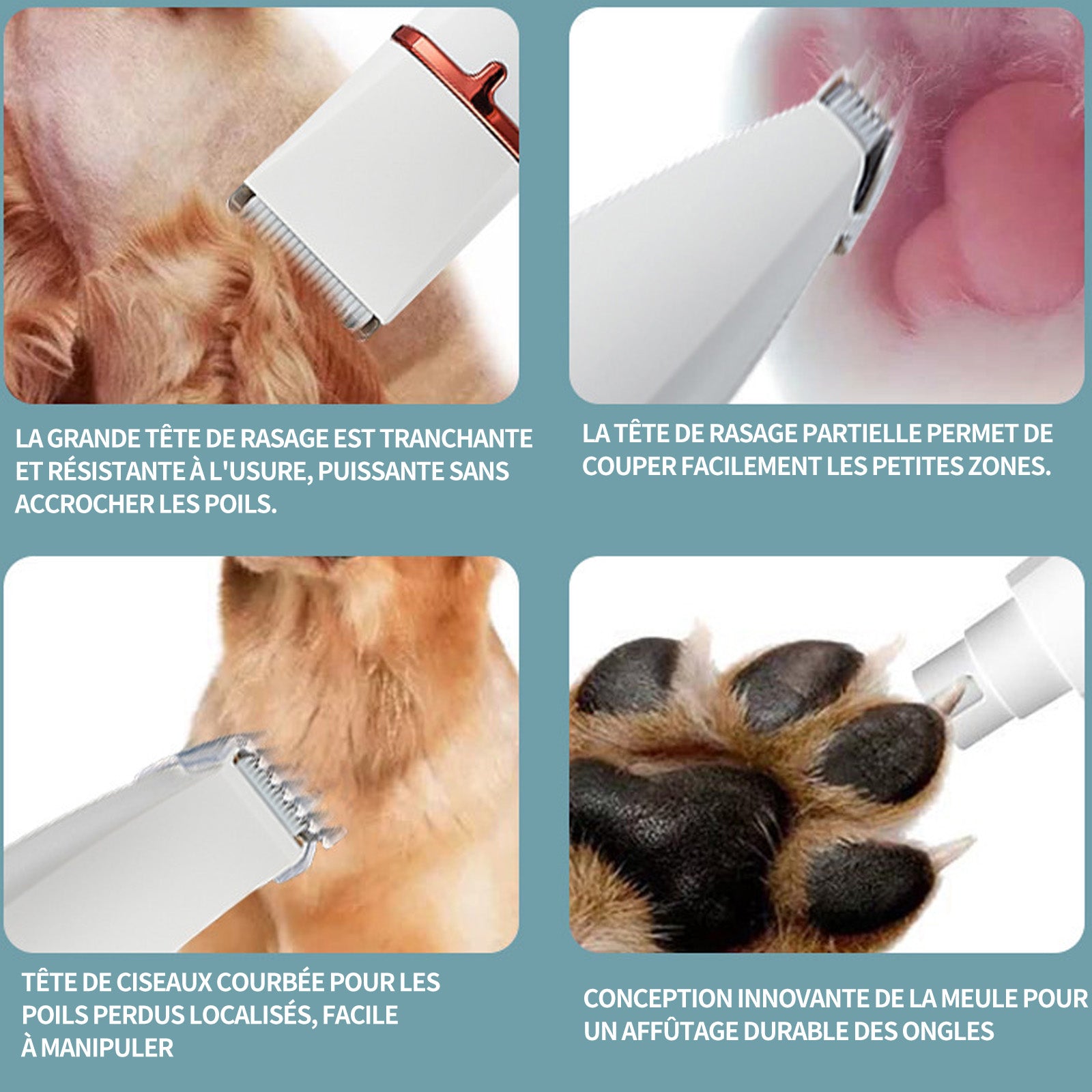 LA GRANDE TÊTE DE RASAGE EST TRANCHANTE ET RÉSISTANTE À L'USURE, PUISSANTE SANS ACCROCHER LES POILS.

LA TÊTE DE RASAGE PARTIELLE PERMET DE COUPER FACILEMENT LES PETITES ZONES.

TÊTE DE CISEAUX COURBÉE POUR LES POILS PERDUS LOCALISÉS, FACILE À MANIPULER

CONCEPTION INNOVANTE DE LA MEULE POUR UN AFFÛTAGE DURABLE DES ONGLES