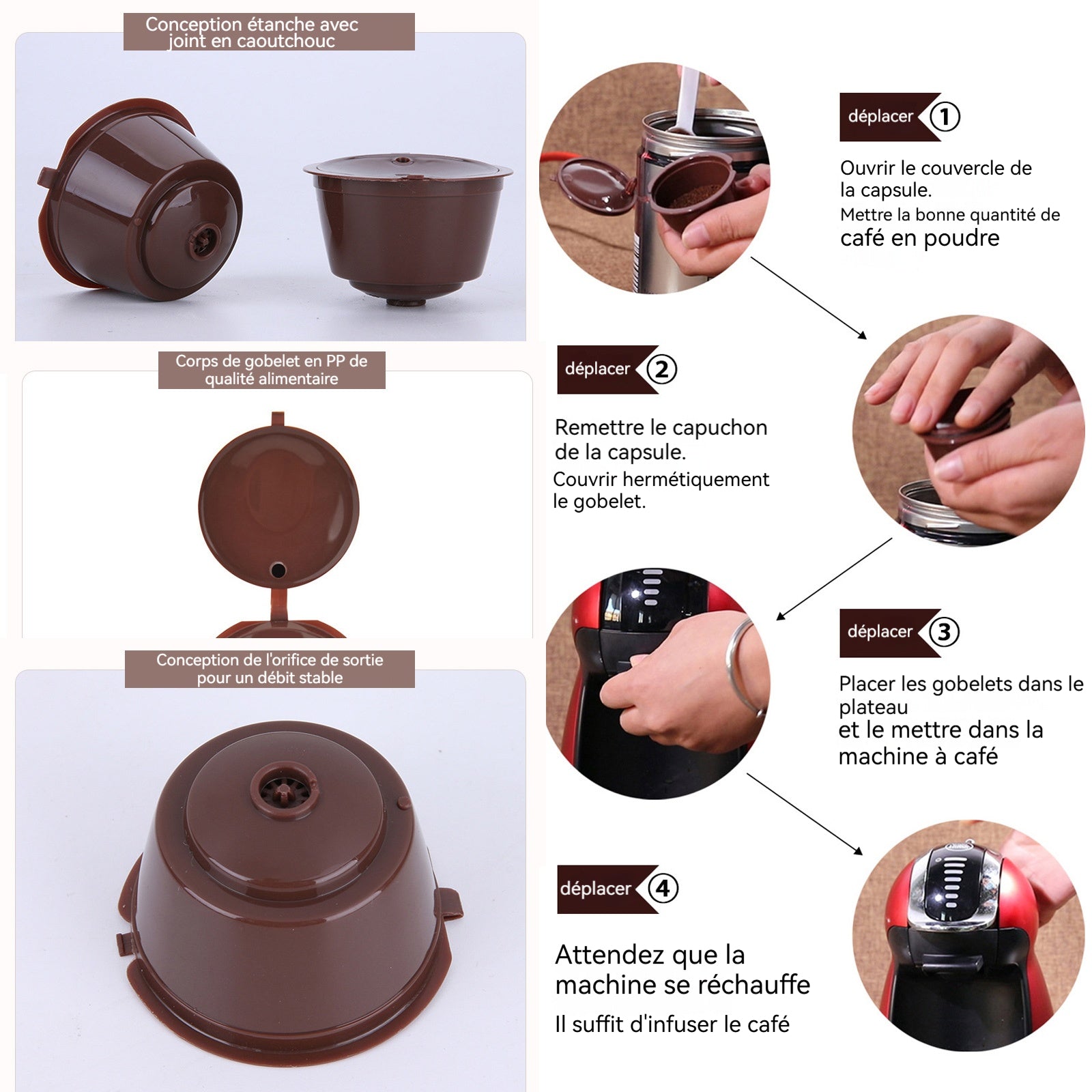 Conception étanche avec joint en caoutchouc

Corps de gobelet en PP de qualité alimentaire

Conception de l'orifice de sortie pour un débit stable

déplacer ①

Ouvrir le couvercle de la capsule.
Mettre la bonne quantité de café en poudre

déplacer ②

Remettre le capuchon de la capsule.
Couvrir hermétiquement le gobelet.

déplacer ③

Placer les gobelets dans le plateau
et le mettre dans la machine à café

déplacer ④

Attendez que la machine se réchauffe
Il suffit d'infuser le café