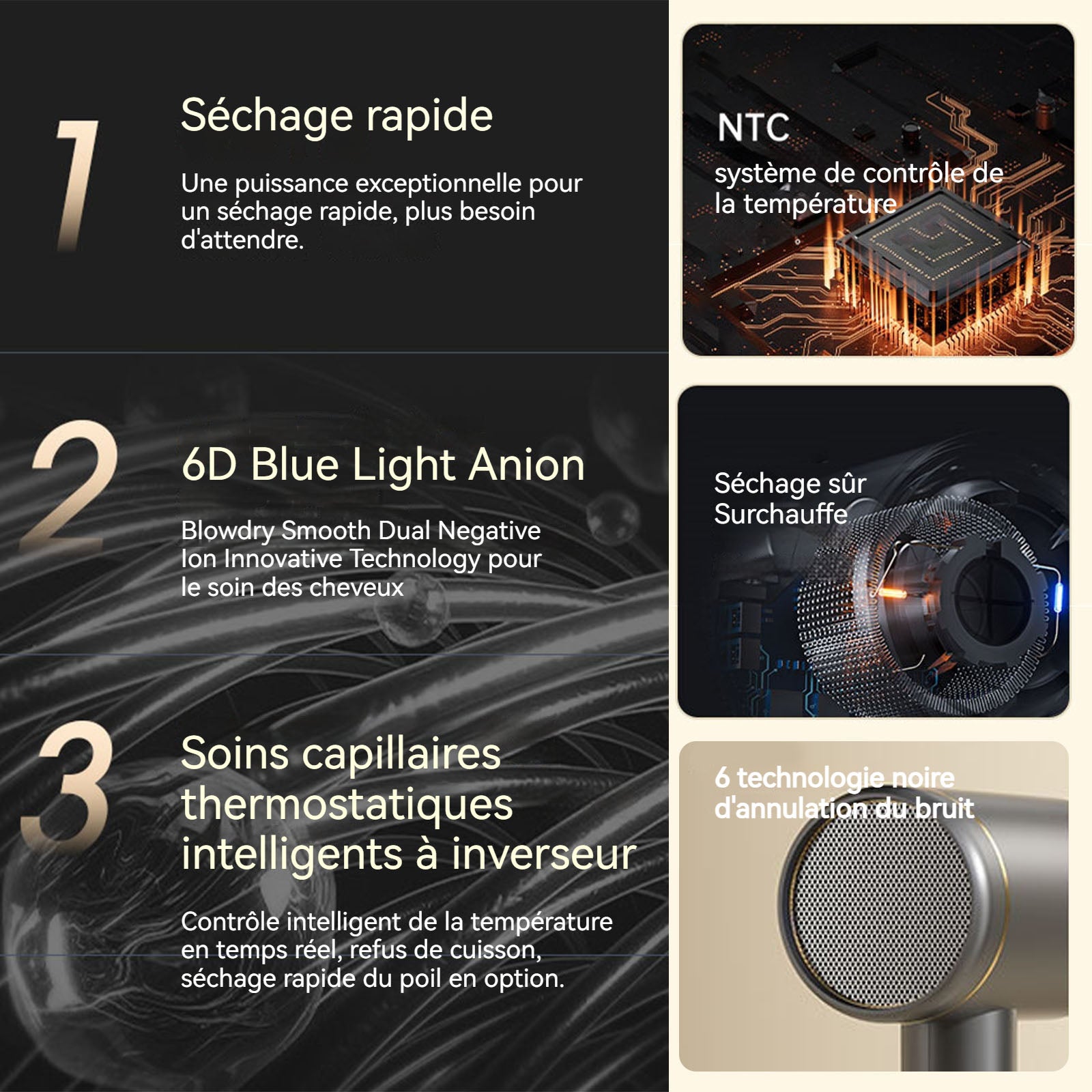 1

Séchage rapide

Une puissance exceptionnelle pour un séchage rapide, plus besoin d'attendre.

2

6D Blue Light Anion

Blowdry Smooth Dual Negative Ion Innovative Technology pour le soin des cheveux

3

Soins capillaires thermostatiques intelligents à inverseur

Contrôle intelligent de la température en temps réel, refus de cuisson, séchage rapide du poil en option.

NTC
système de contrôle de la température

Séchage sûr
Surchauffe

6 technologie noire d'annulation du bruit