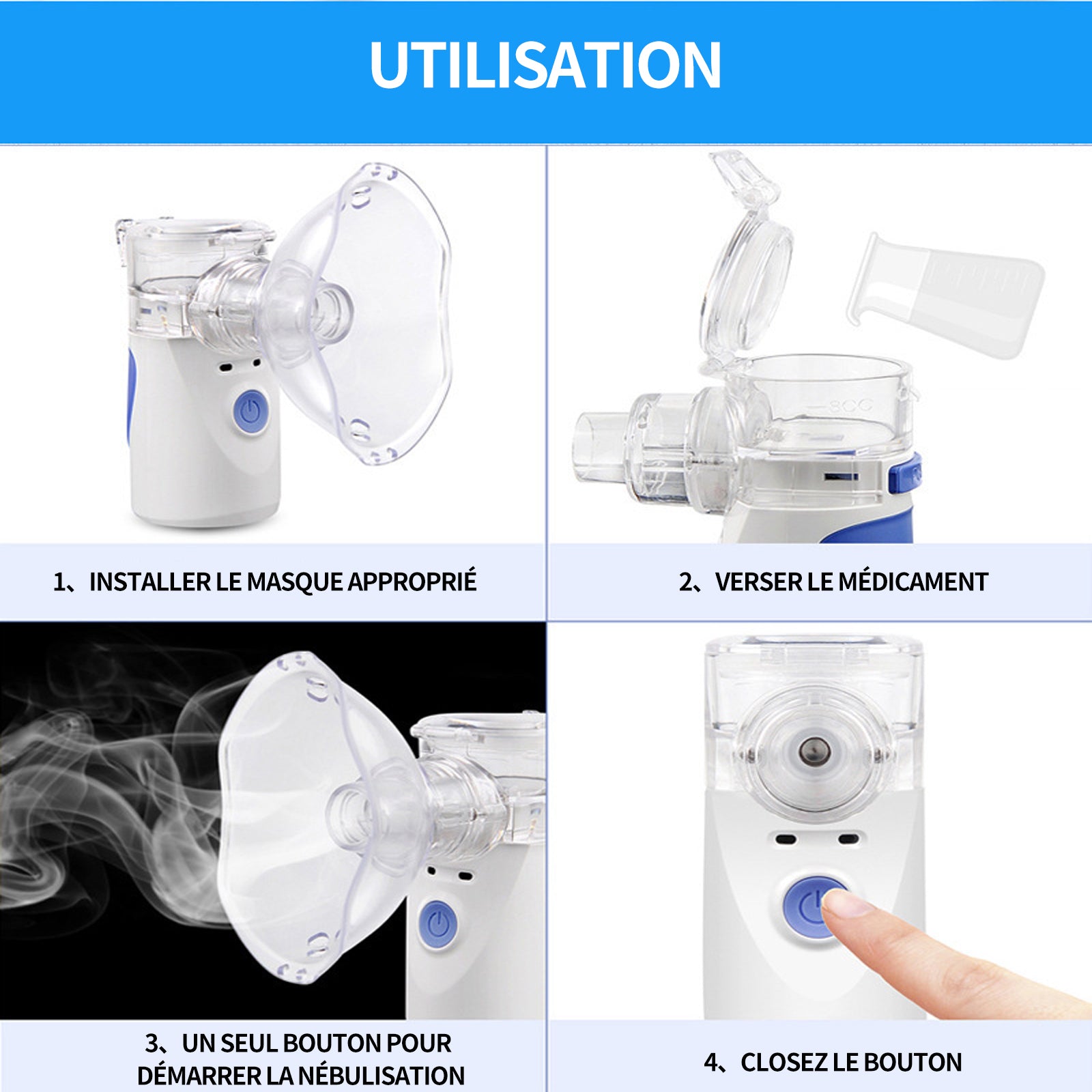 UTILISATION

1、INSTALLER LE MASQUE APPROPRIÉ

2、VERSER LE MÉDICAMENT

8CC

3、UN SEUL BOUTON POUR DÉMARRER LA NÉBULISATION

4、CLOSEZ LE BOUTON