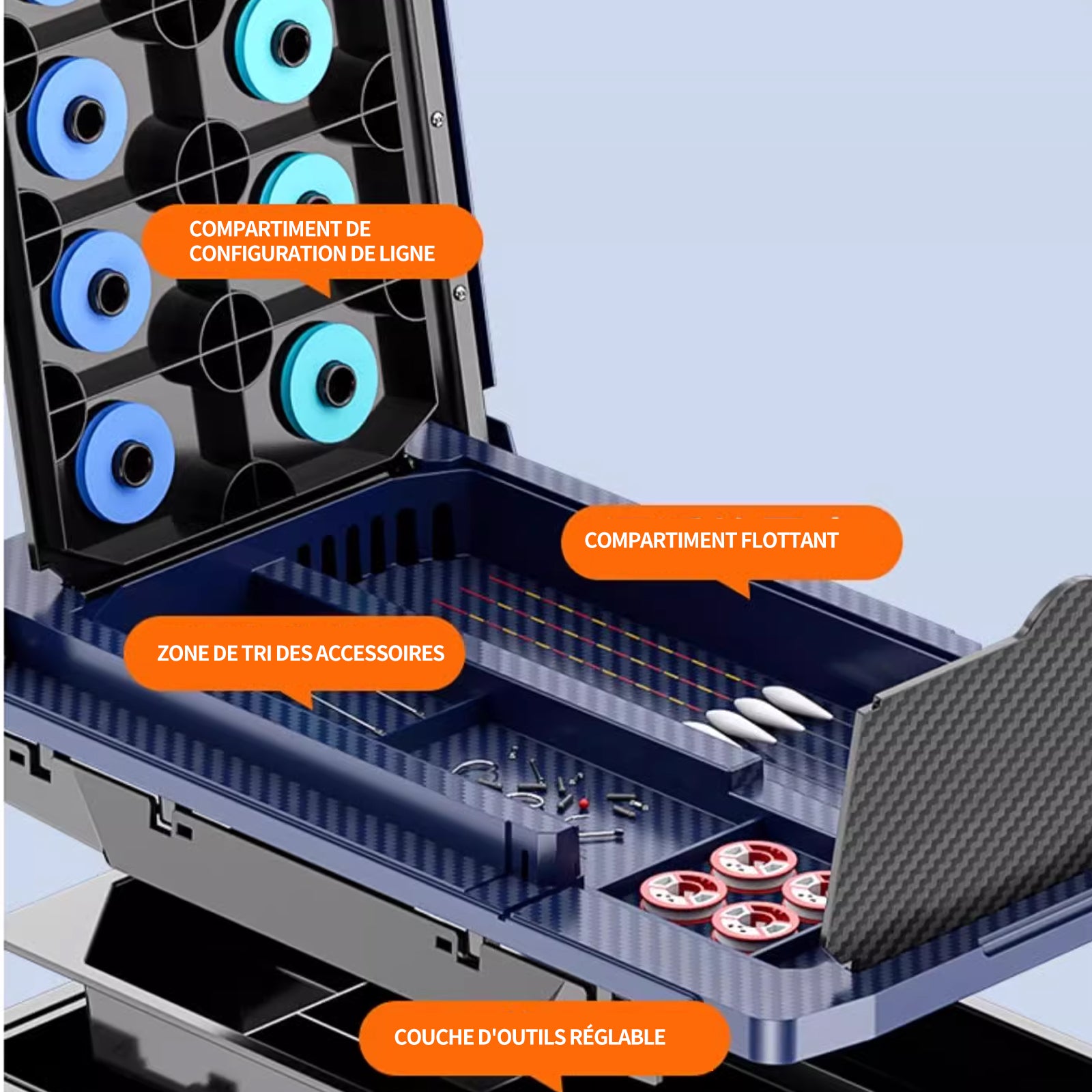 COMPARTIMENT DE CONFIGURATION DE LIGNE

COMPARTIMENT FLOTTANT

ZONE DE TRI DES ACCESSOIRES

COUCHE D'OUTILS RÉGLABLE