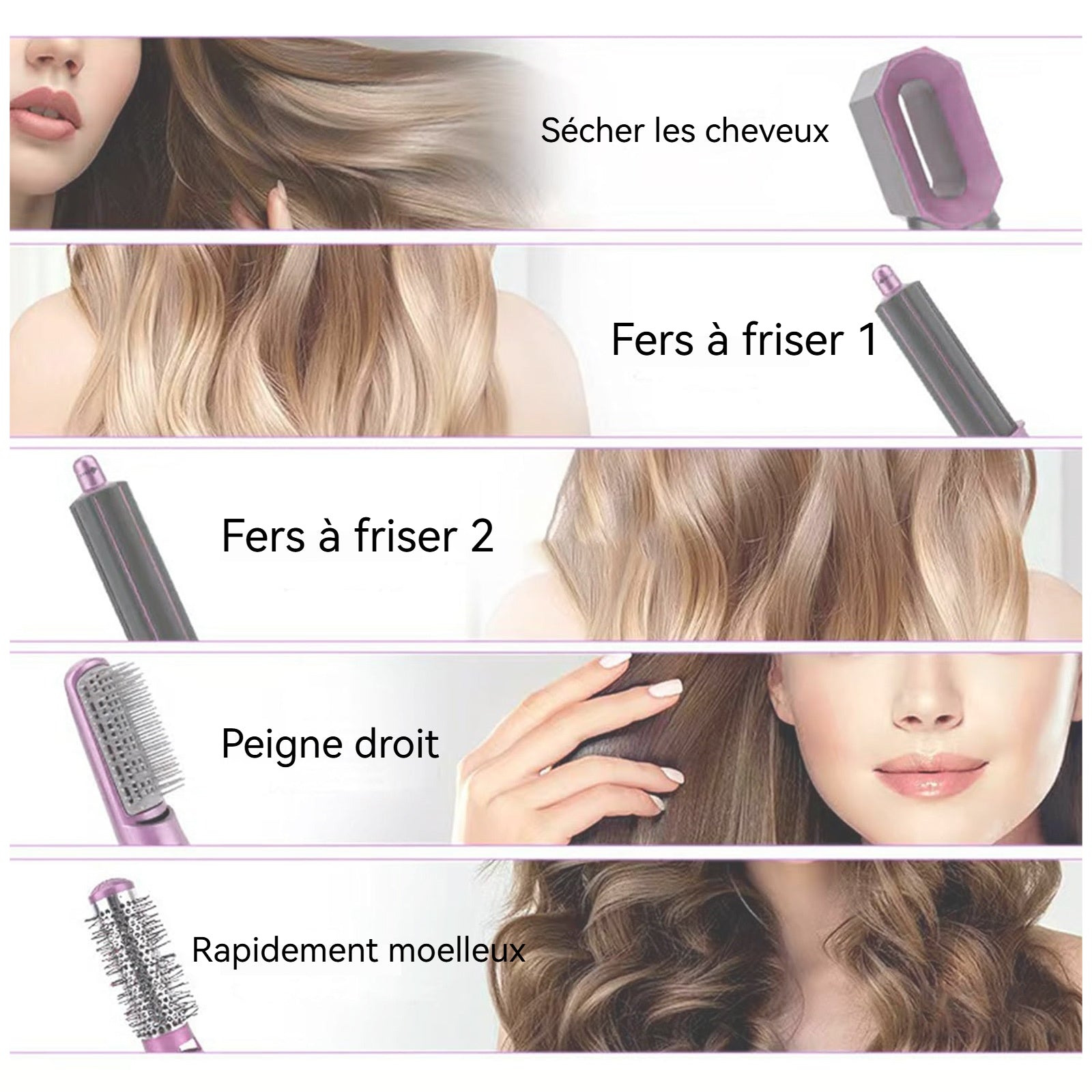 Sécher les cheveux

Fers à friser 1

Fers à friser 2

Peigne droit

Rapidement moelleux