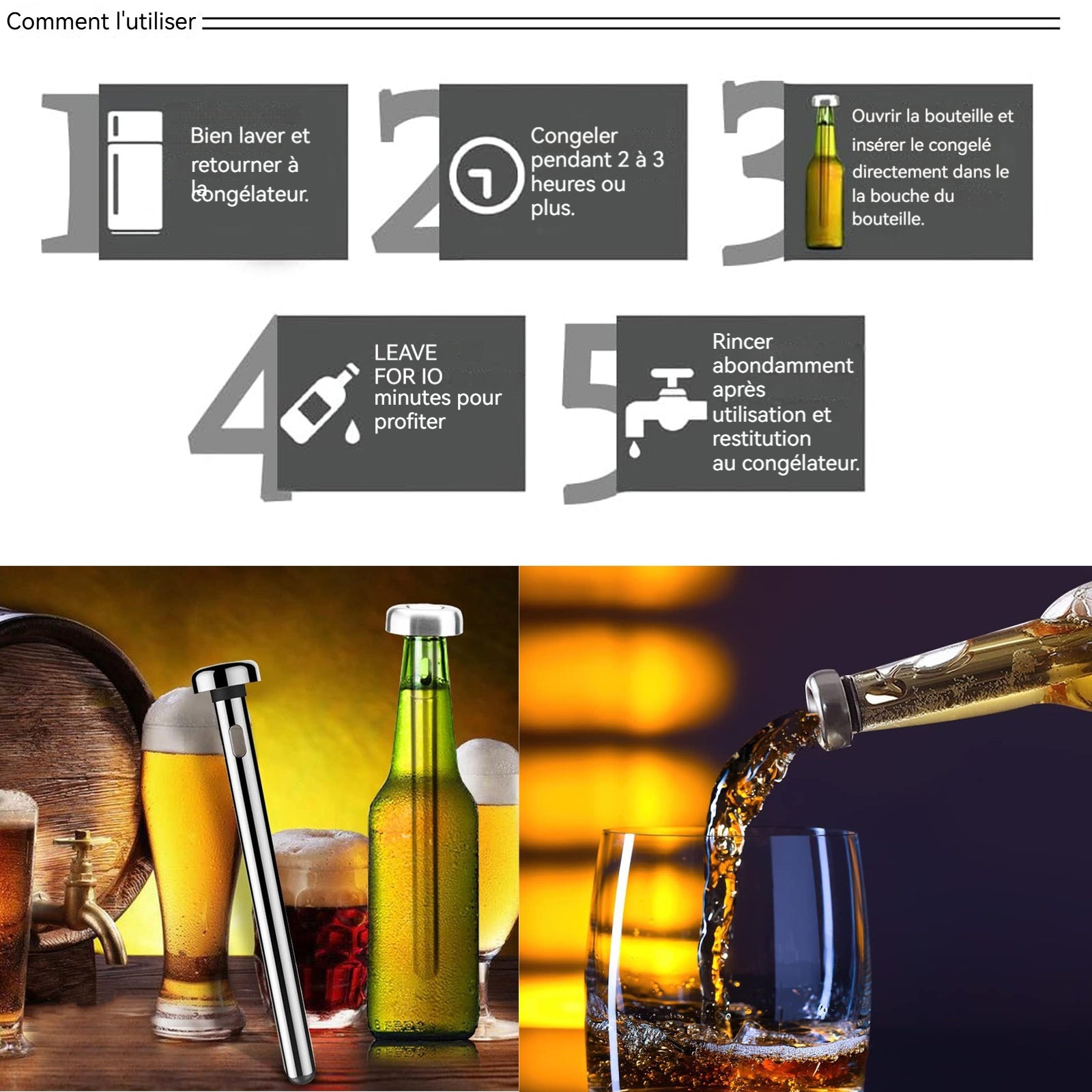 Comment l'utiliser

1
Bien laver et retourner à la congélateur.

2
Congeler pendant 2 à 3 heures ou plus.

3
Ouvrir la bouteille et insérer le congelé directement dans le la bouche du bouteille.

4
LEAVE FOR IO minutes pour profiter

5
Rincer abondamment après utilisation et restitution au congélateur.