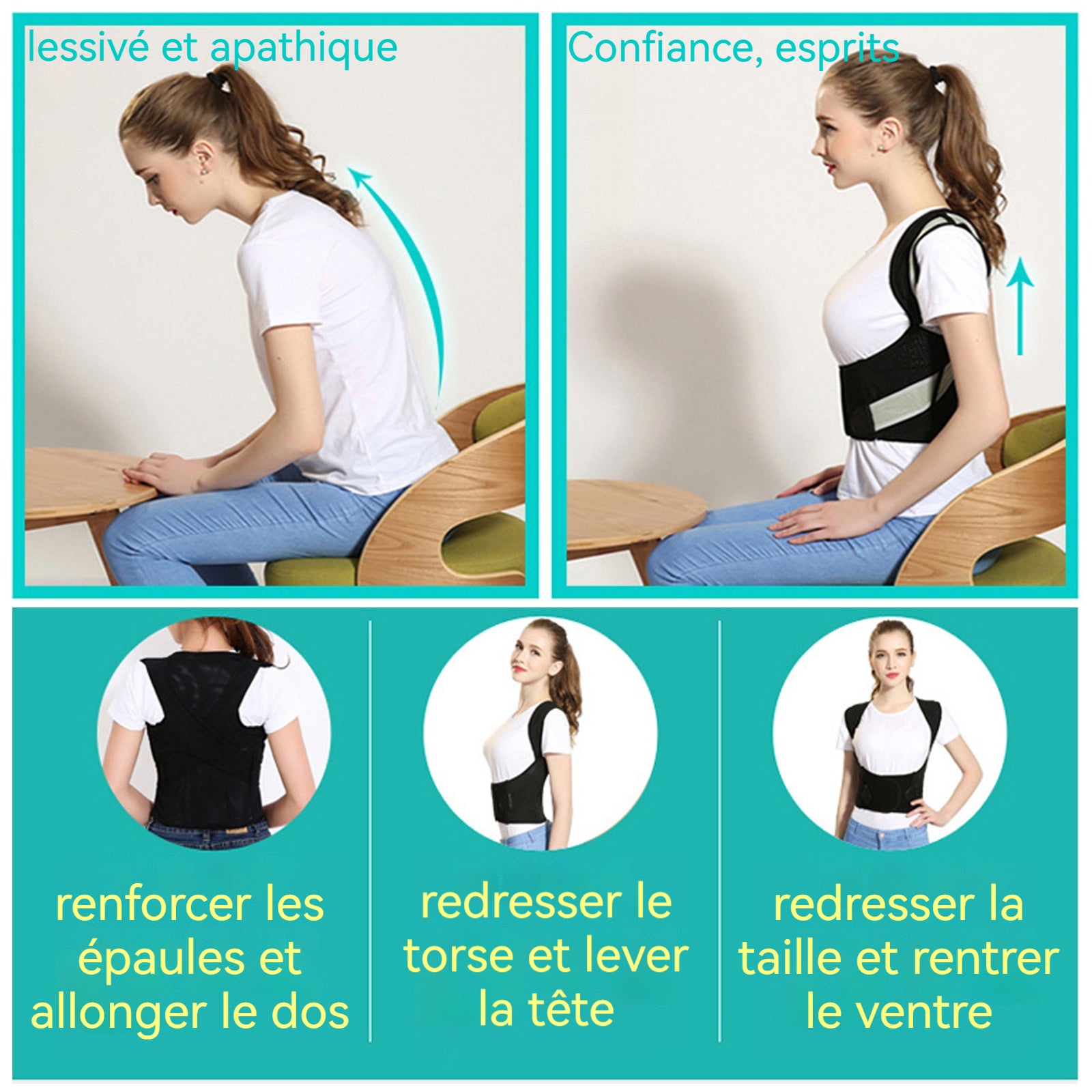 lessivé et apathique

Confiance, esprits

renforcer les épaules et allonger le dos

redresser le torse et lever la tête

redresser la taille et rentrer le ventre