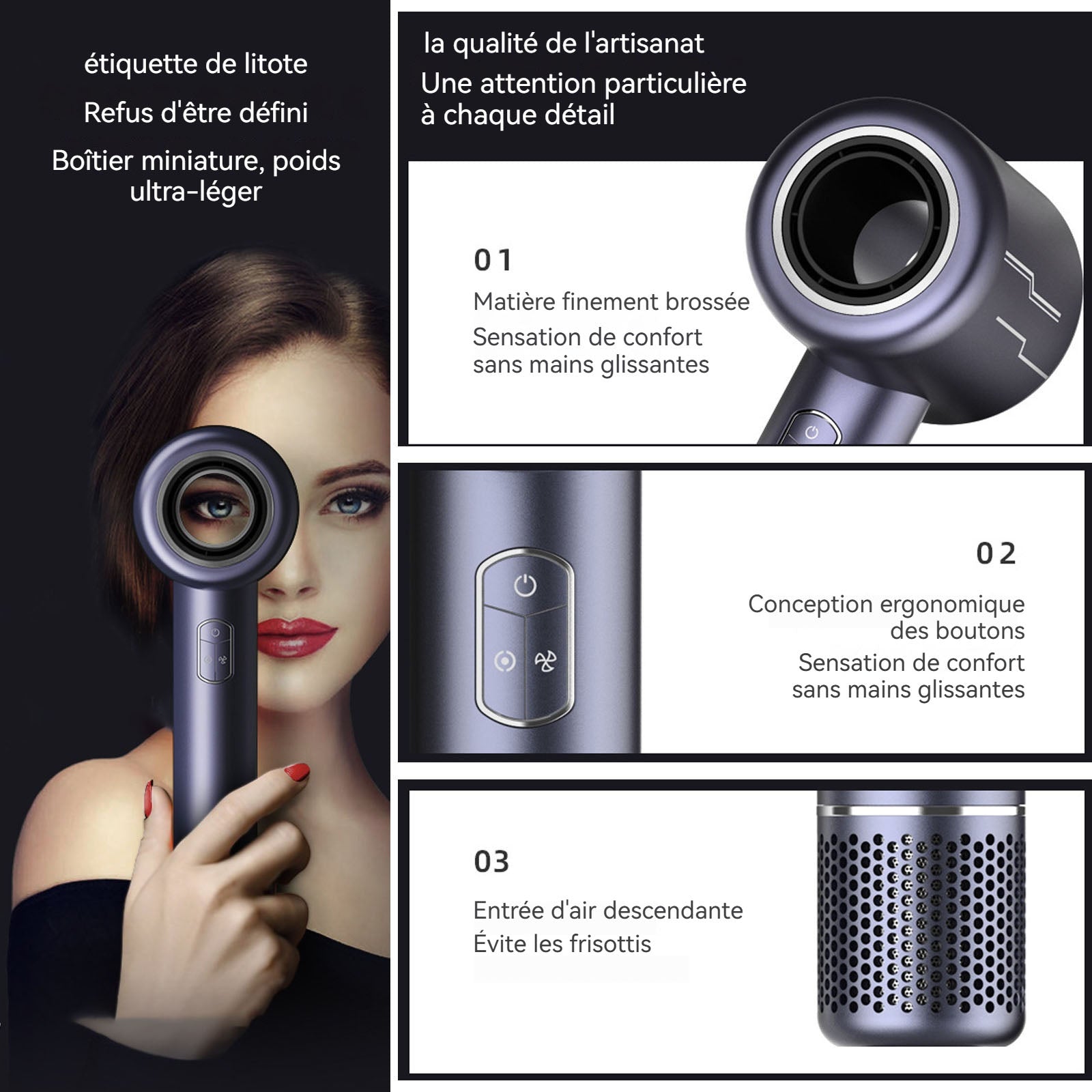 étiquette de litote

Refus d'être défini

Boîtier miniature, poids ultra-léger

la qualité de l'artisanat

Une attention particulière à chaque détail

01

Matière finement brossée

Sensation de confort sans mains glissantes

02

Conception ergonomique des boutons

Sensation de confort sans mains glissantes

03

Entrée d'air descendante

Évite les frisottis