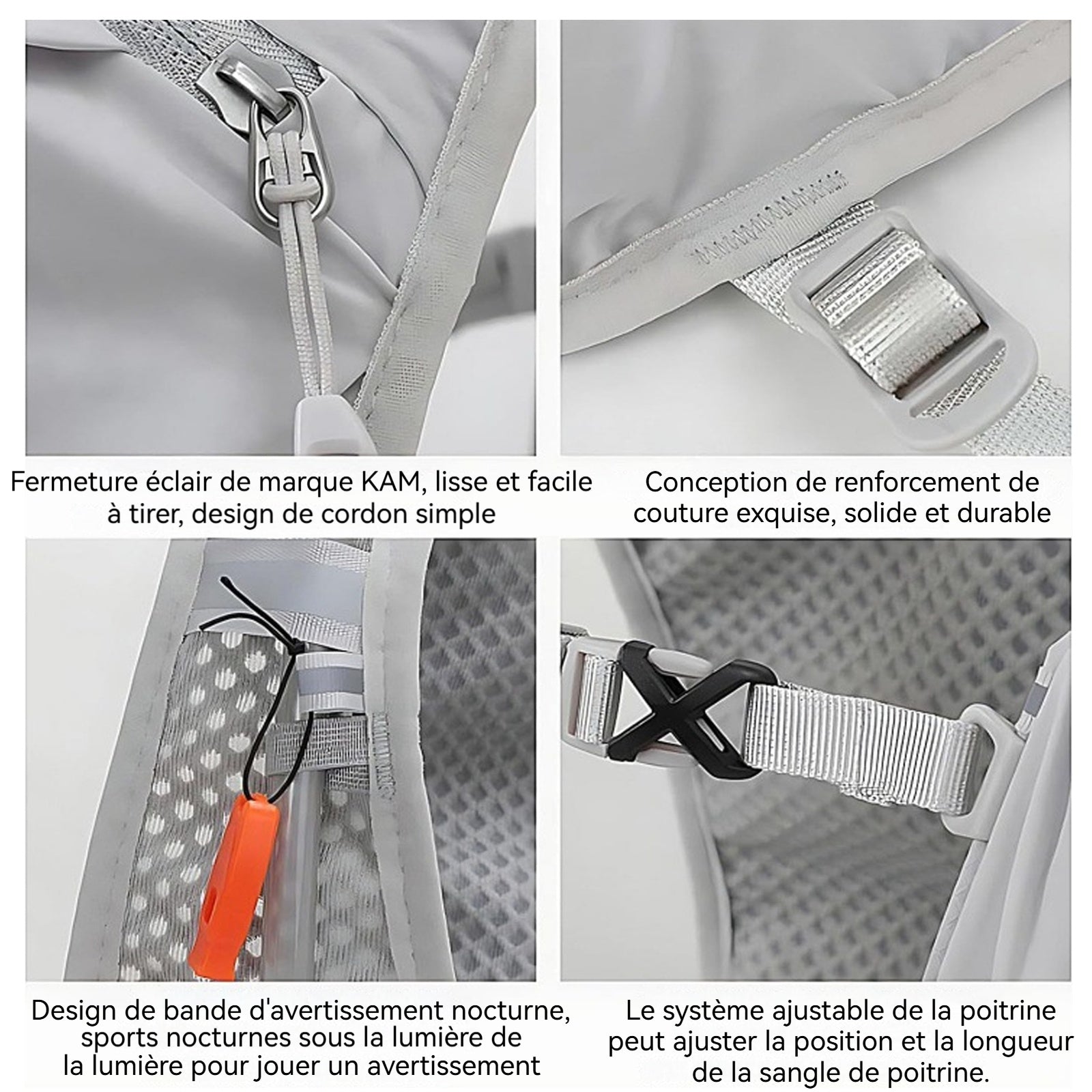 Fermeture éclair de marque KAM, lisse et facile à tirer, design de cordon simple

Conception de renforcement de couture exquise, solide et durable

Design de bande d'avertissement nocturne, sports nocturnes sous la lumière de la lumière pour jouer un avertissement

Le système ajustable de la poitrine peut ajuster la position et la longueur de la sangle de poitrine.