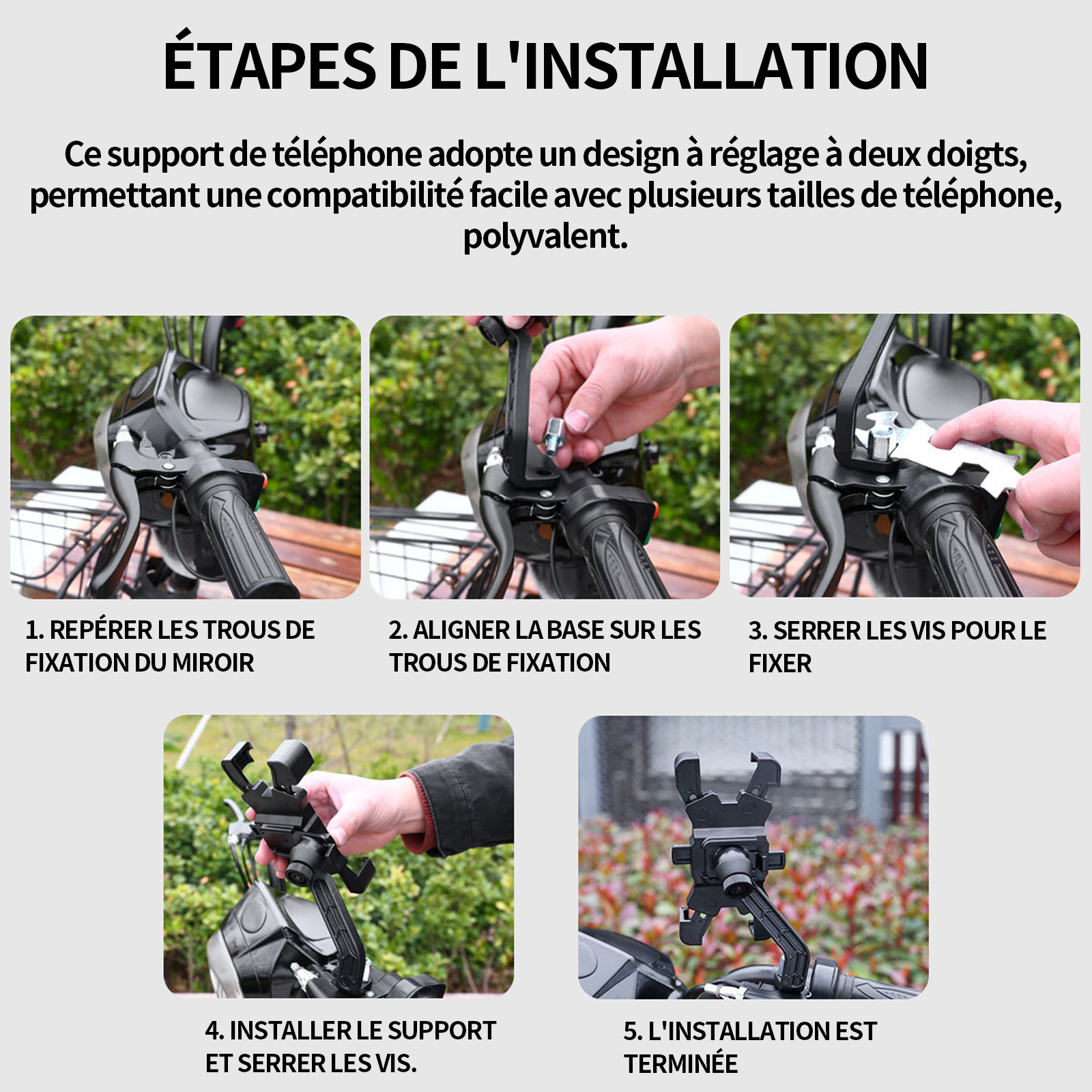 ÉTAPES DE L'INSTALLATION

Ce support de téléphone adopte un design à réglage à deux doigts, permettant une compatibilité facile avec plusieurs tailles de téléphone, polyvalent.

1. REPÉRER LES TROUS DE FIXATION DU MIROIR

2. ALIGNER LA BASE SUR LES TROUS DE FIXATION

3. SERRER LES VIS POUR LE FIXER

4. INSTALLER LE SUPPORT ET SERRER LES VIS.

5. L'INSTALLATION EST TERMINÉE