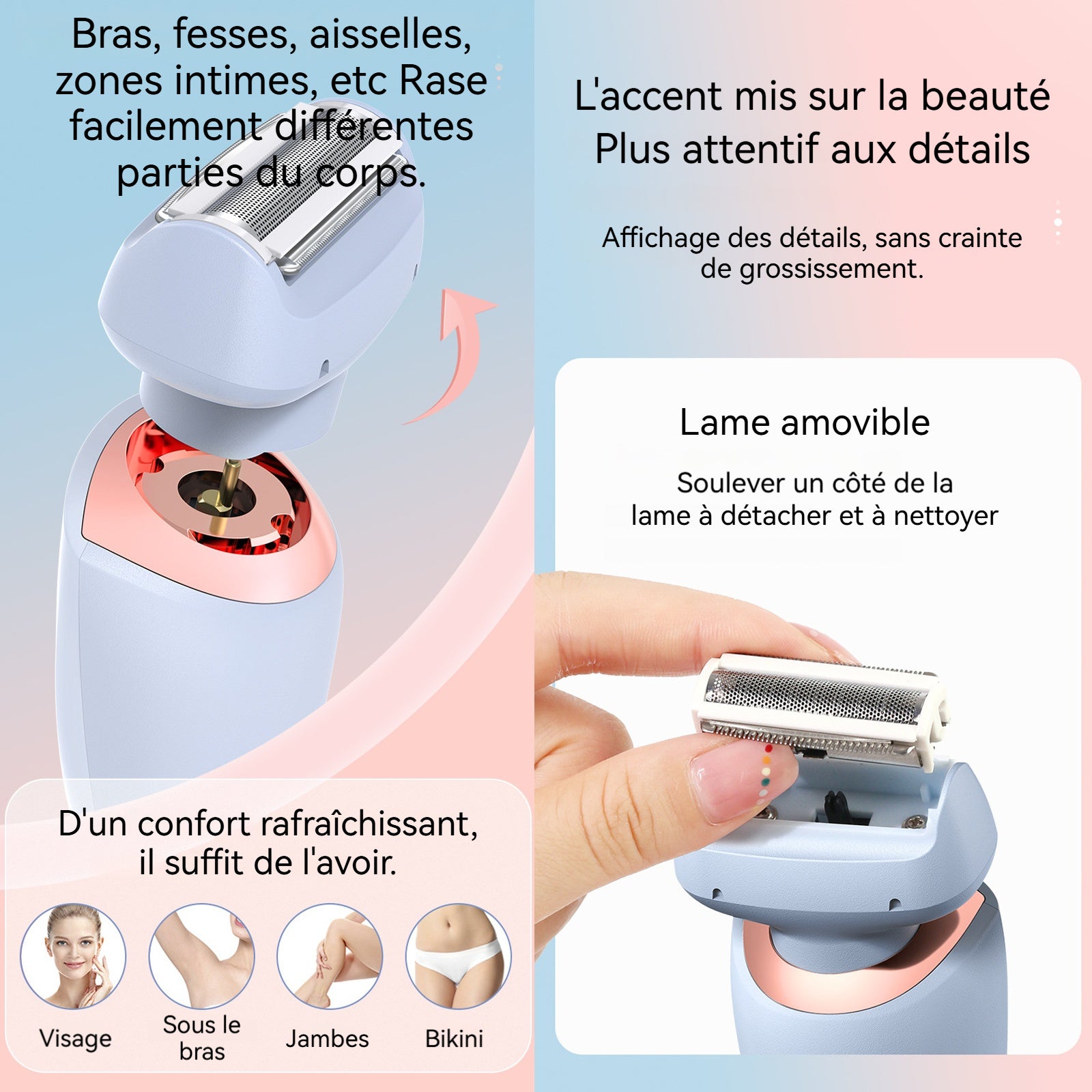 Bras, fesses, aisselles, zones intimes, etc Rase facilement différentes parties du corps.

D'un confort rafraîchissant, il suffit de l'avoir.

Visage

Sous le bras

Jambes

Bikini

L'accent mis sur la beauté
Plus attentif aux détails

Affichage des détails, sans crainte de grossissement.

Lame amovible

Soulever un côté de la lame à détacher et à nettoyer