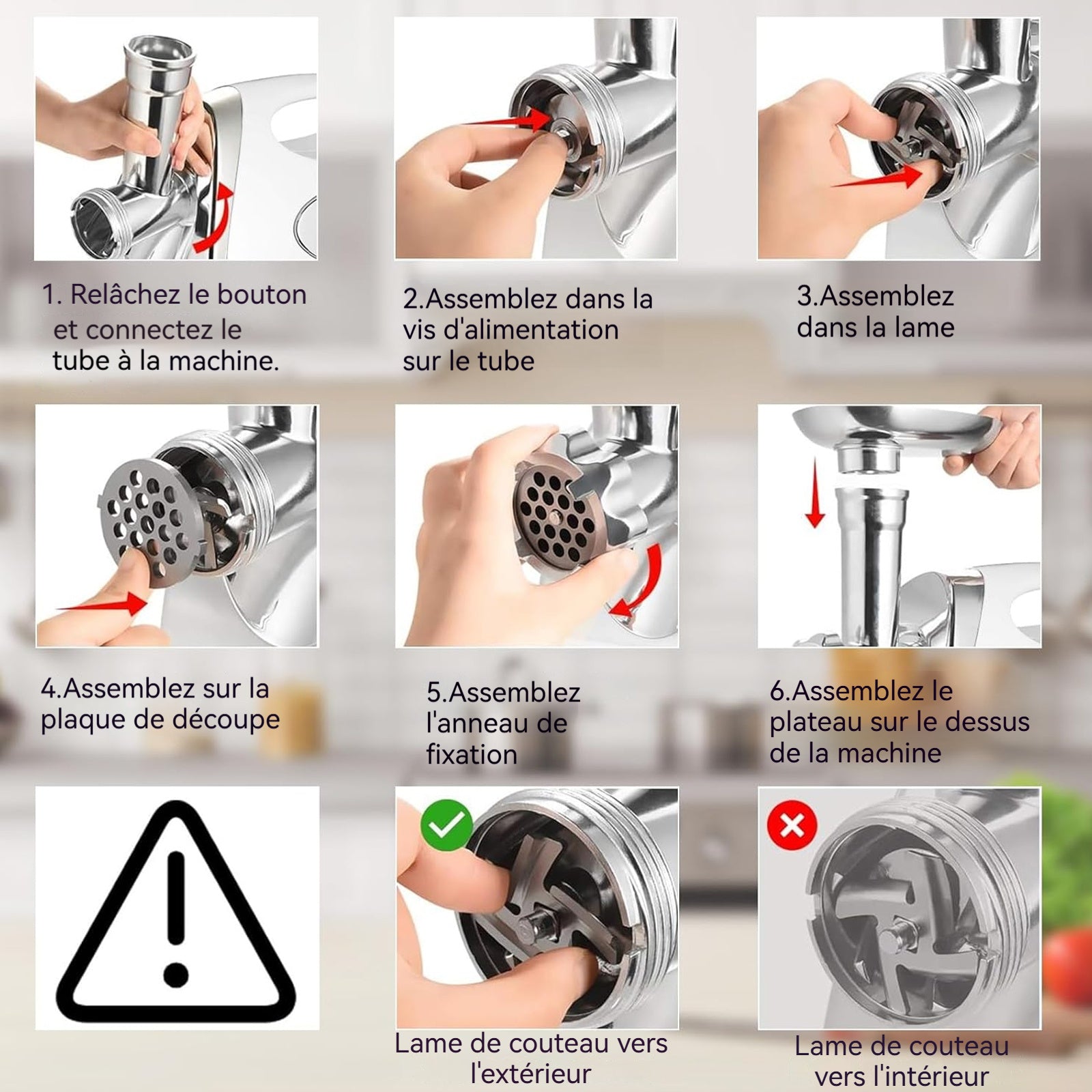 1. Relâchez le bouton et connectez le tube à la machine.

2.Assemblez dans la vis d'alimentation sur le tube

3.Assemblez dans la lame

4.Assemblez sur la plaque de découpe

5.Assemblez l'anneau de fixation

6.Assemblez le plateau sur le dessus de la machine

Lame de couteau vers l'extérieur

Lame de couteau vers l'intérieur