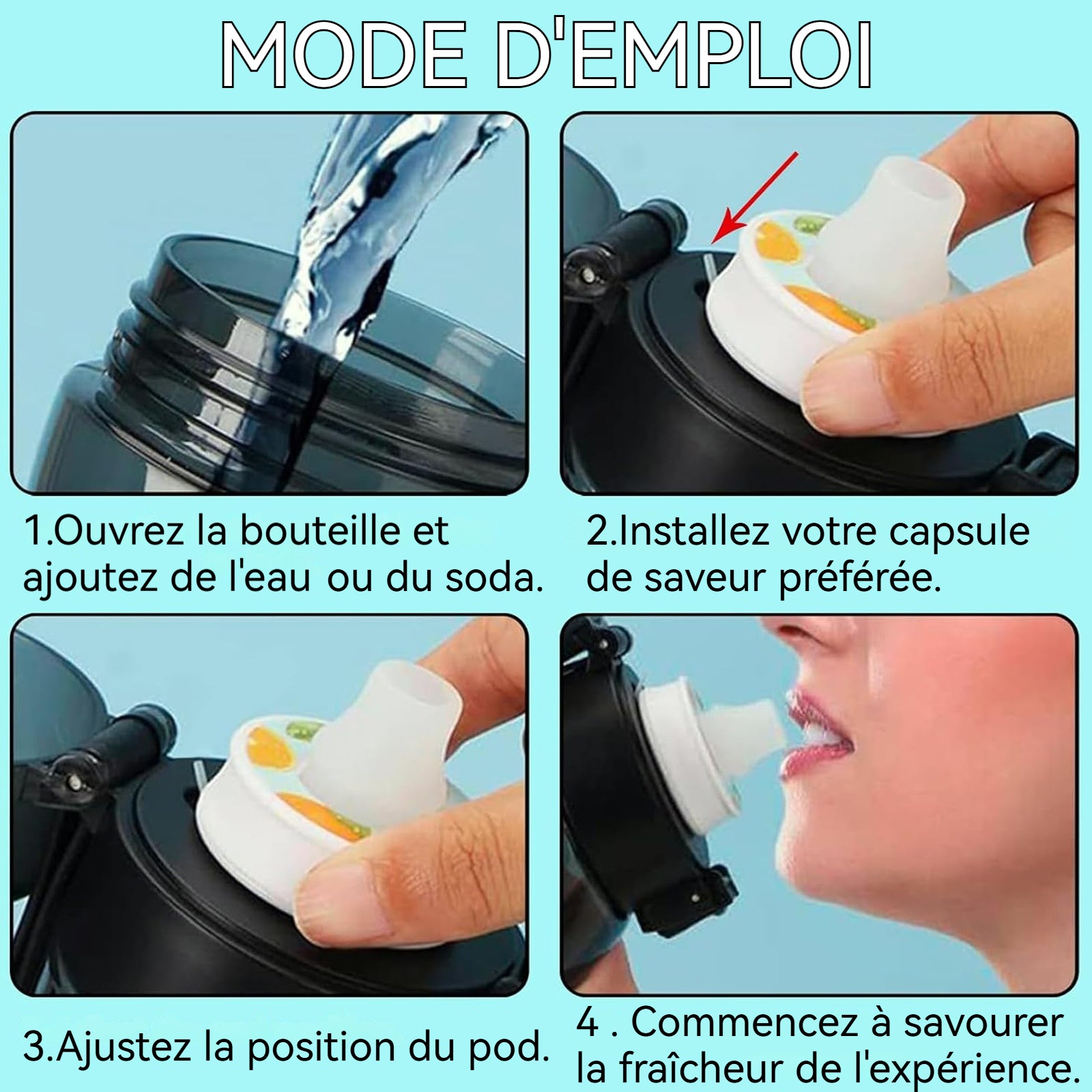 MODE D'EMPLOI

1.Ouvrez la bouteille et ajoutez de l'eau ou du soda.

2.Installez votre capsule de saveur préférée.

3.Ajustez la position du pod.

4 . Commencez à savourer la fraîcheur de l'expérience.