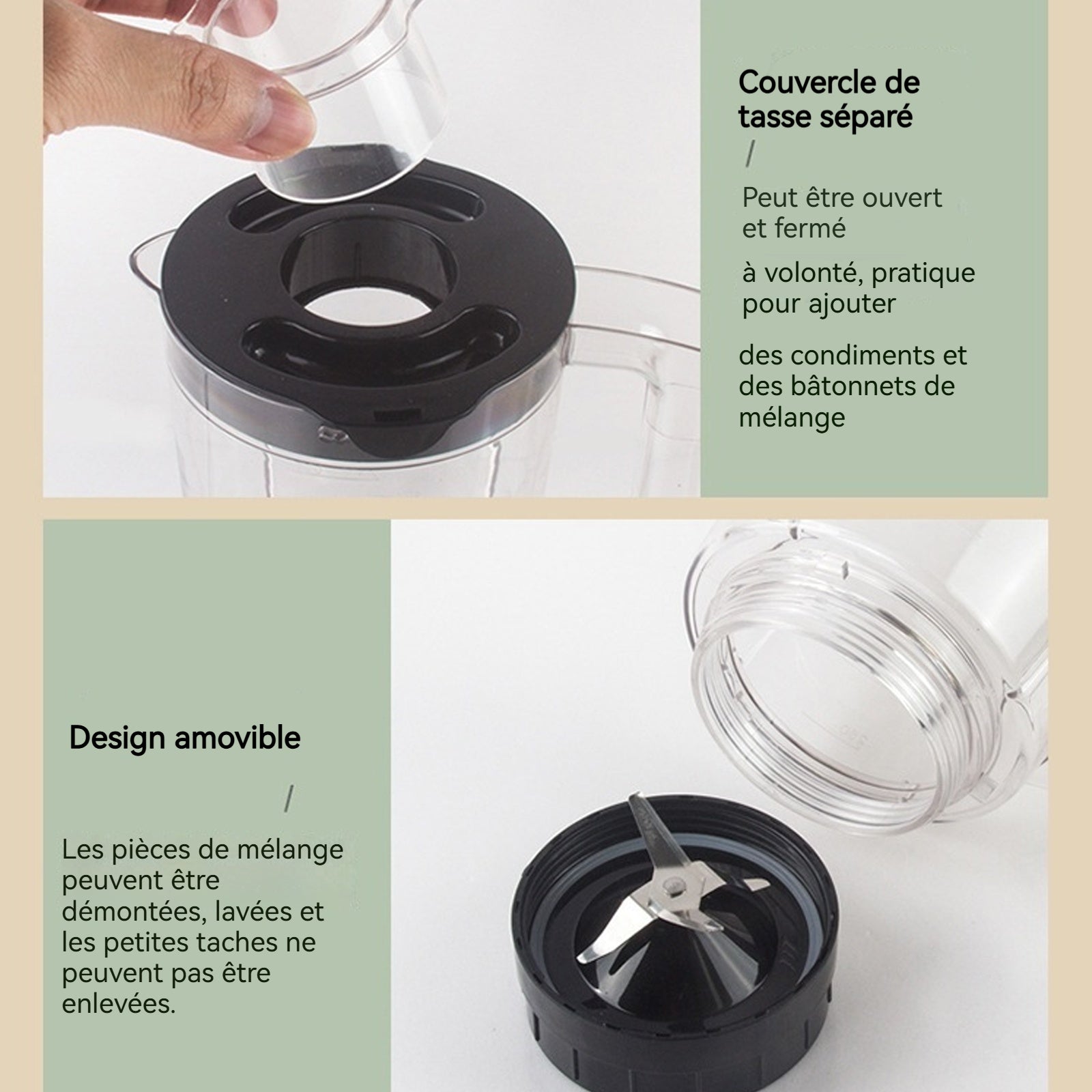 Couvercle de tasse séparé

/

Peut être ouvert et fermé

à volonté, pratique pour ajouter

des condiments et des bâtonnets de mélange

Design amovible

/

Les pièces de mélange peuvent être démontées, lavées et les petites taches ne peuvent pas être enlevées.