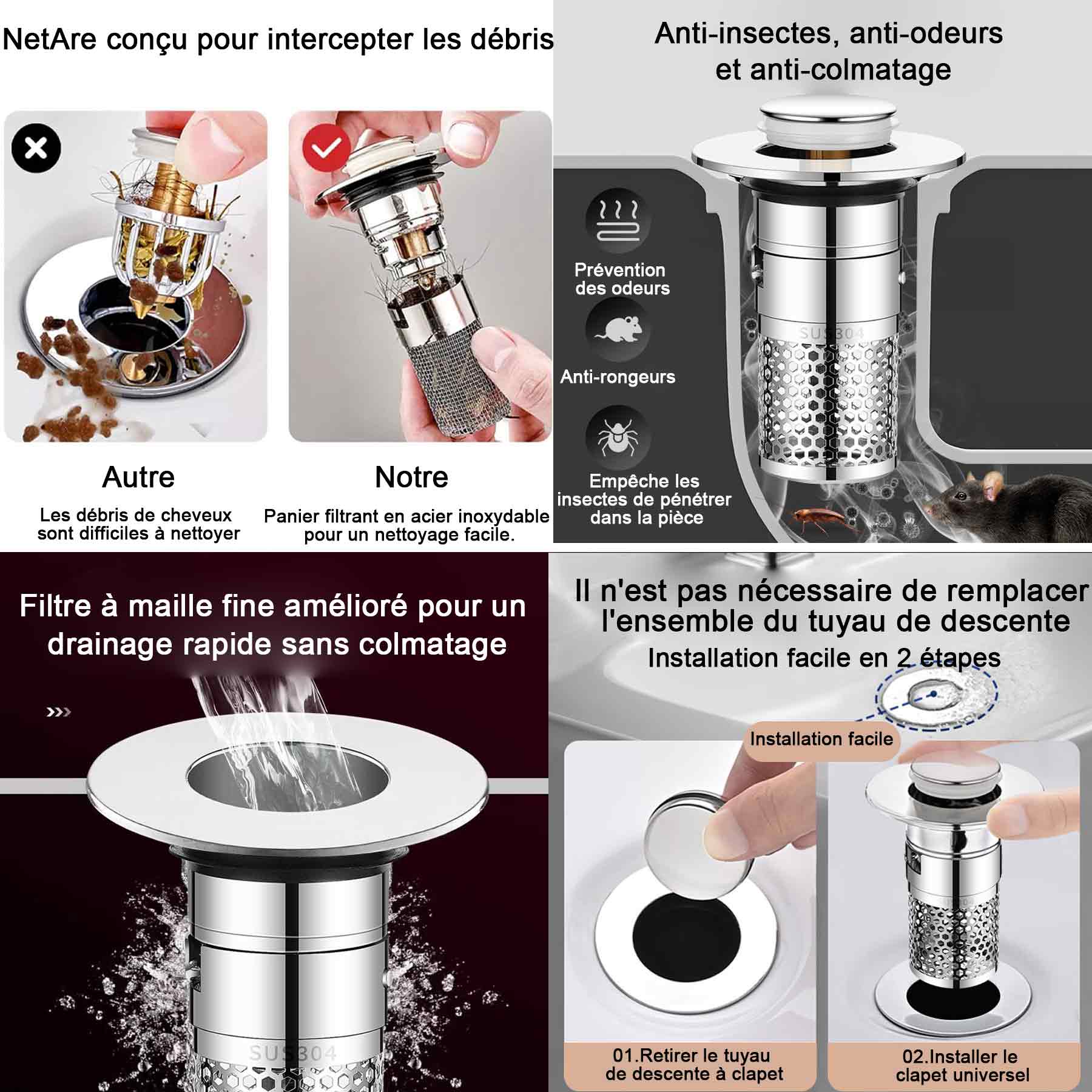 NetAre conçu pour intercepter les débris

Autre

Les débris de cheveux sont difficiles à nettoyer

Notre

Panier filtrant en acier inoxydable pour un nettoyage facile.

Anti-insectes, anti-odeurs et anti-colmatage

Prévention des odeurs

Anti-rongeurs

Empêche les insectes de pénétrer dans la pièce

SUS304

Filtre à maille fine amélioré pour un drainage rapide sans colmatage

SUS304

Il n'est pas nécessaire de remplacer l'ensemble du tuyau de descente

Installation facile en 2 étapes

Installation facile

01.Retirer le tuyau de descente à clapet

02.Installer le clapet universel