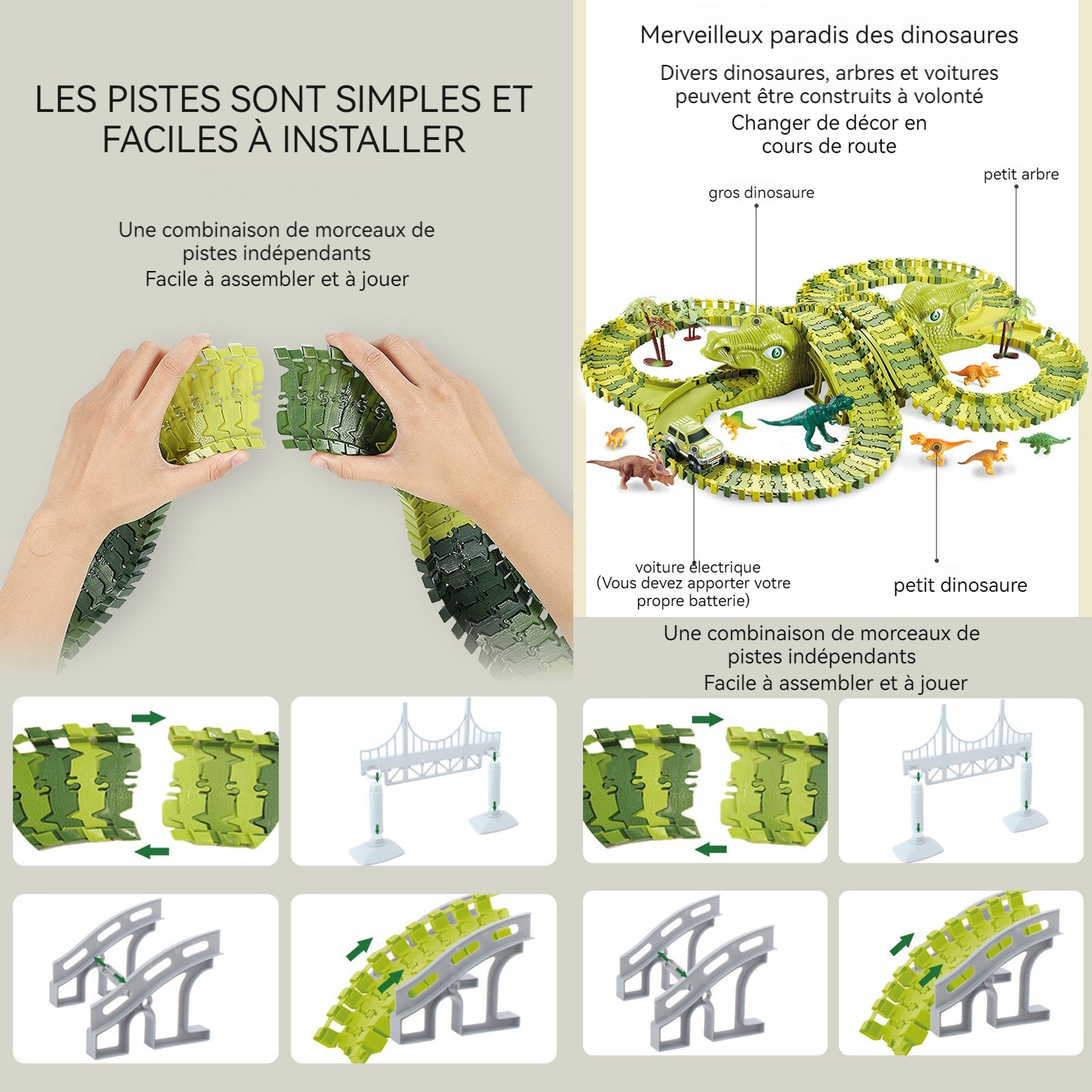 LES PISTES SONT SIMPLES ET FACILES À INSTALLER

Une combinaison de morceaux de pistes indépendants
Facile à assembler et à jouer

Merveilleux paradis des dinosaures

Divers dinosaures, arbres et voitures peuvent être construits à volonté
Changer de décor en cours de route

gros dinosaure

petit arbre

voiture électrique
(Vous devez apporter votre propre batterie)

petit dinosaure

Une combinaison de morceaux de pistes indépendants
Facile à assembler et à jouer