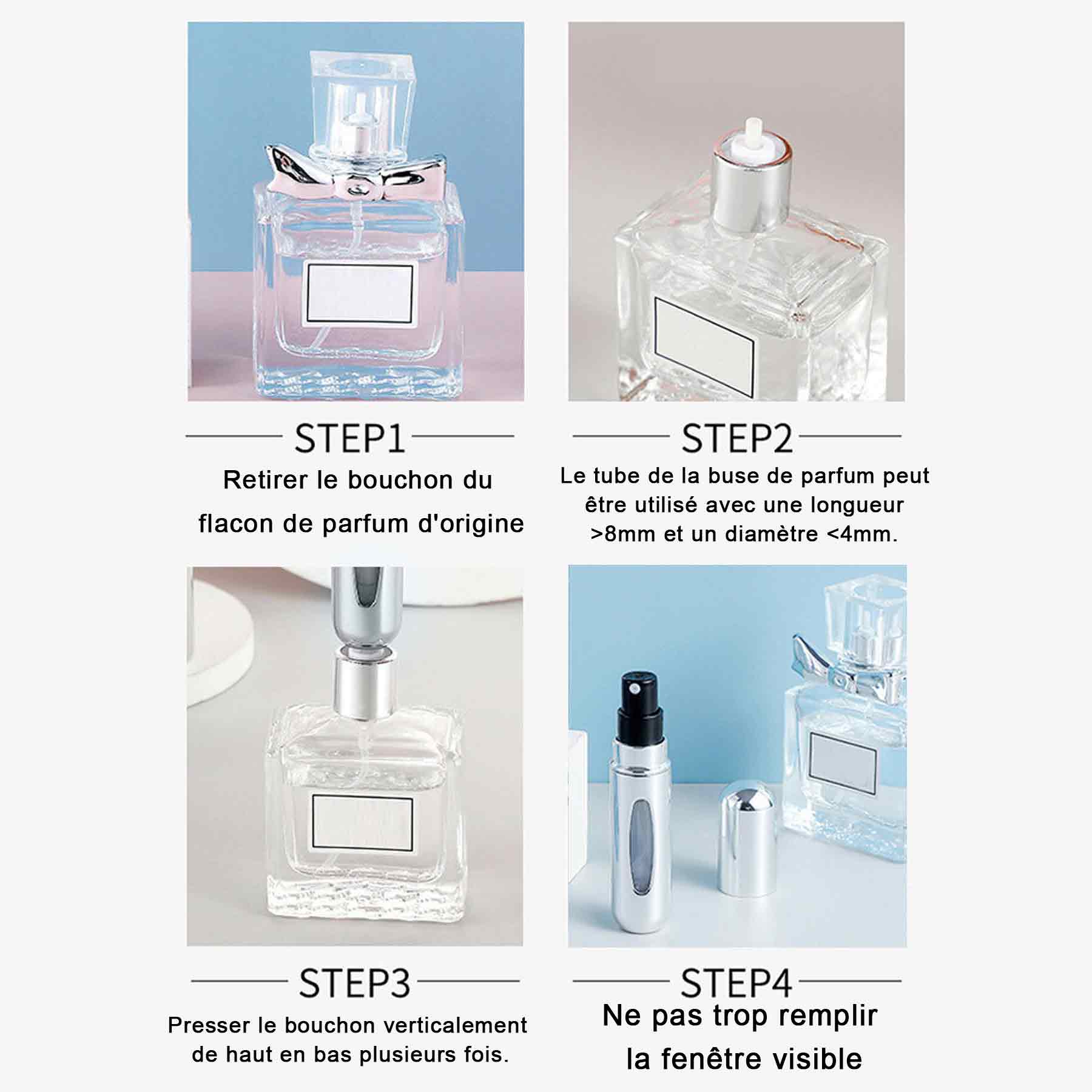 STEP1

Retirer le bouchon du flacon de parfum d'origine

STEP2

Le tube de la buse de parfum peut être utilisé avec une longueur >8mm et un diamètre <4mm.

STEP3

Presser le bouchon verticalement de haut en bas plusieurs fois.

STEP4

Ne pas trop remplir la fenêtre visible