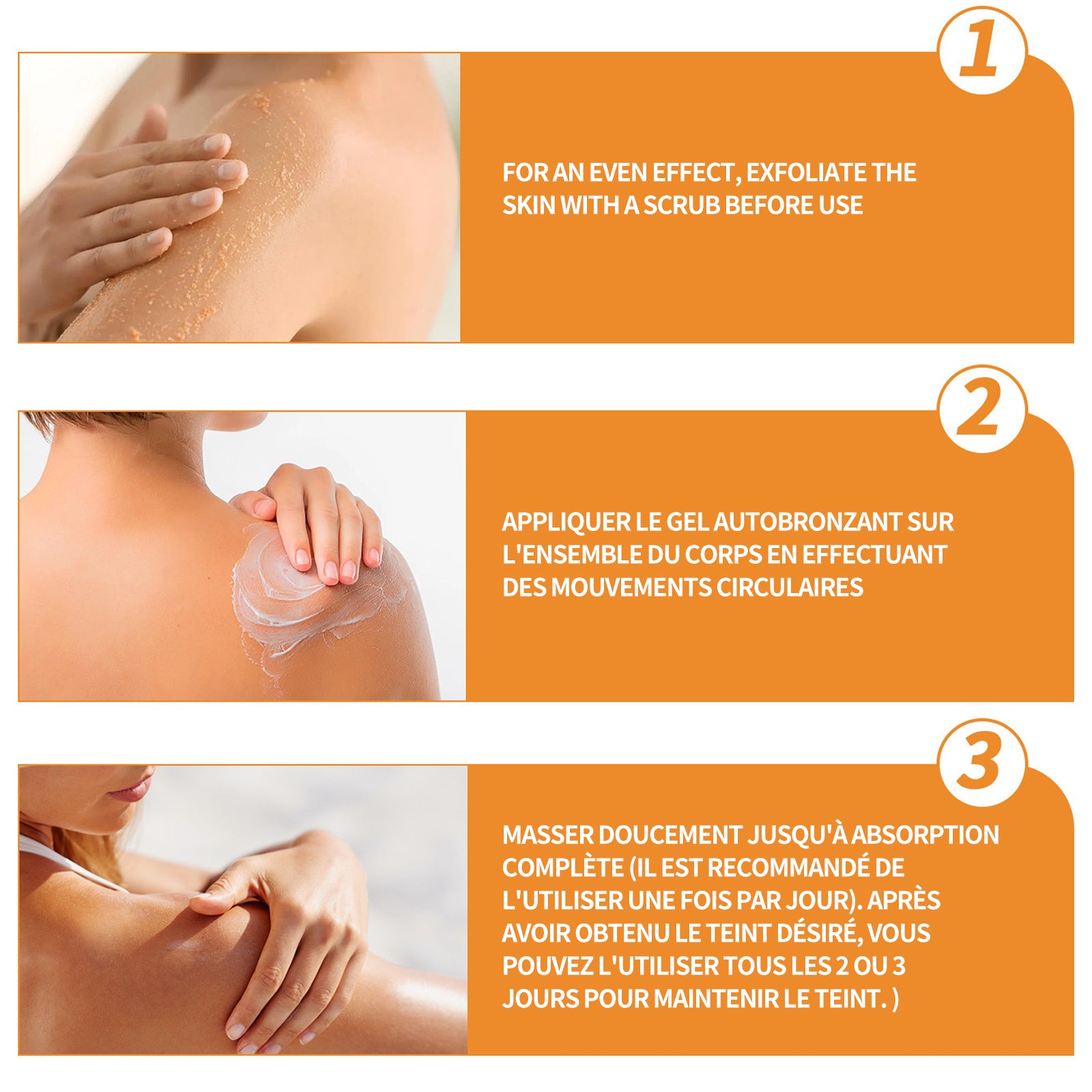 1

FOR AN EVEN EFFECT, EXFOLIATE THE SKIN WITH A SCRUB BEFORE USE

2

APPLIQUER LE GEL AUTOBRONZANT SUR L'ENSEMBLE DU CORPS EN EFFECTUANT DES MOUVEMENTS CIRCULAIRES

3

MASSER DOUCEMENT JUSQU'À ABSORPTION COMPLÈTE (IL EST RECOMMANDÉ DE L'UTILISER UNE FOIS PAR JOUR). APRÈS AVOIR OBTENU LE TEINT DÉSIRÉ, VOUS POUVEZ L'UTILISER TOUS LES 2 OU 3 JOURS POUR MAINTENIR LE TEINT. )