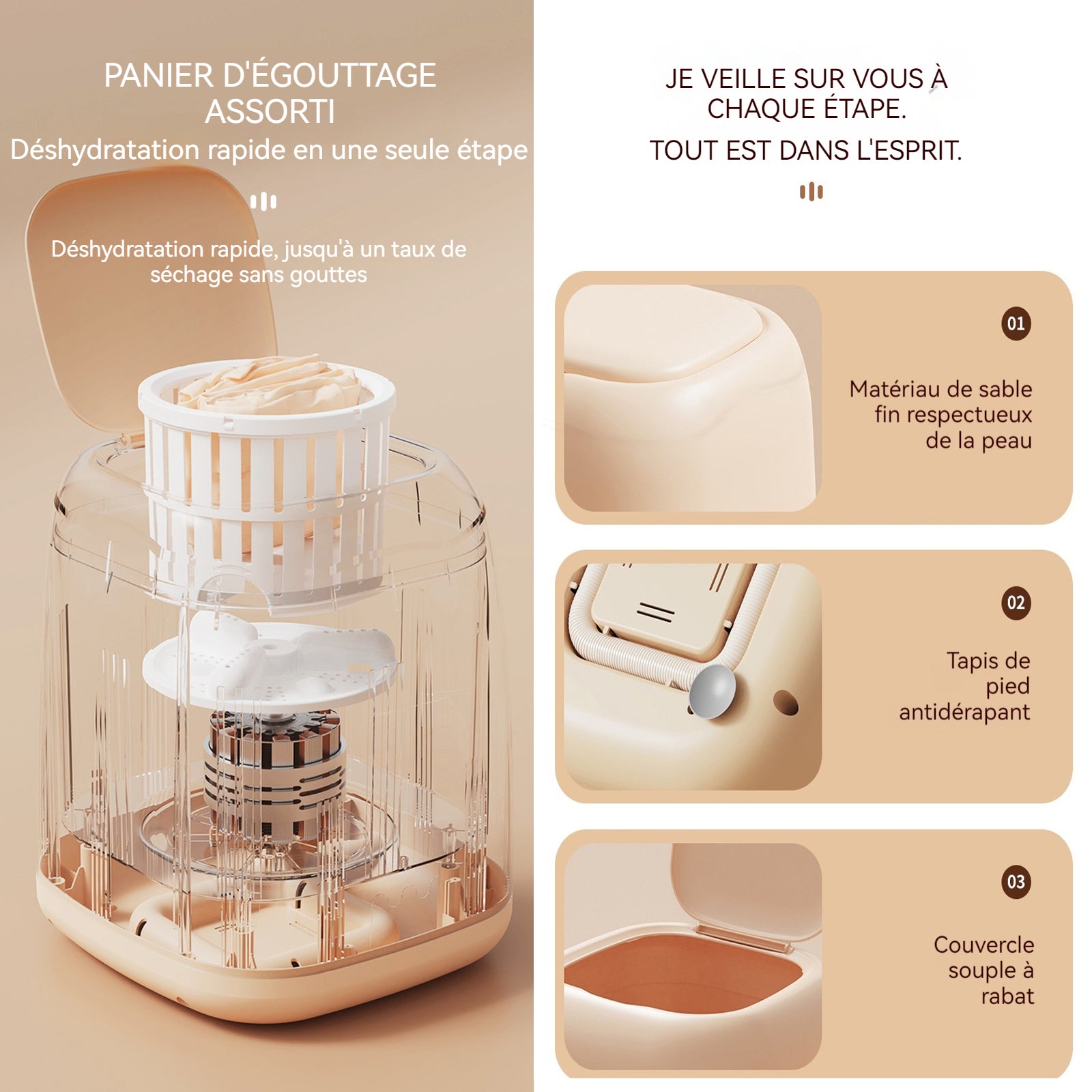 PANIER D'ÉGOUTTAGE ASSORTI

Déshydratation rapide en une seule étape

Déshydratation rapide, jusqu'à un taux de séchage sans gouttes

JE VEILLE SUR VOUS À CHAQUE ÉTAPE.

TOUT EST DANS L'ESPRIT.

01

Matériau de sable fin respectueux de la peau

02

Tapis de pied antidérapant

03

Couvercle souple à rabat