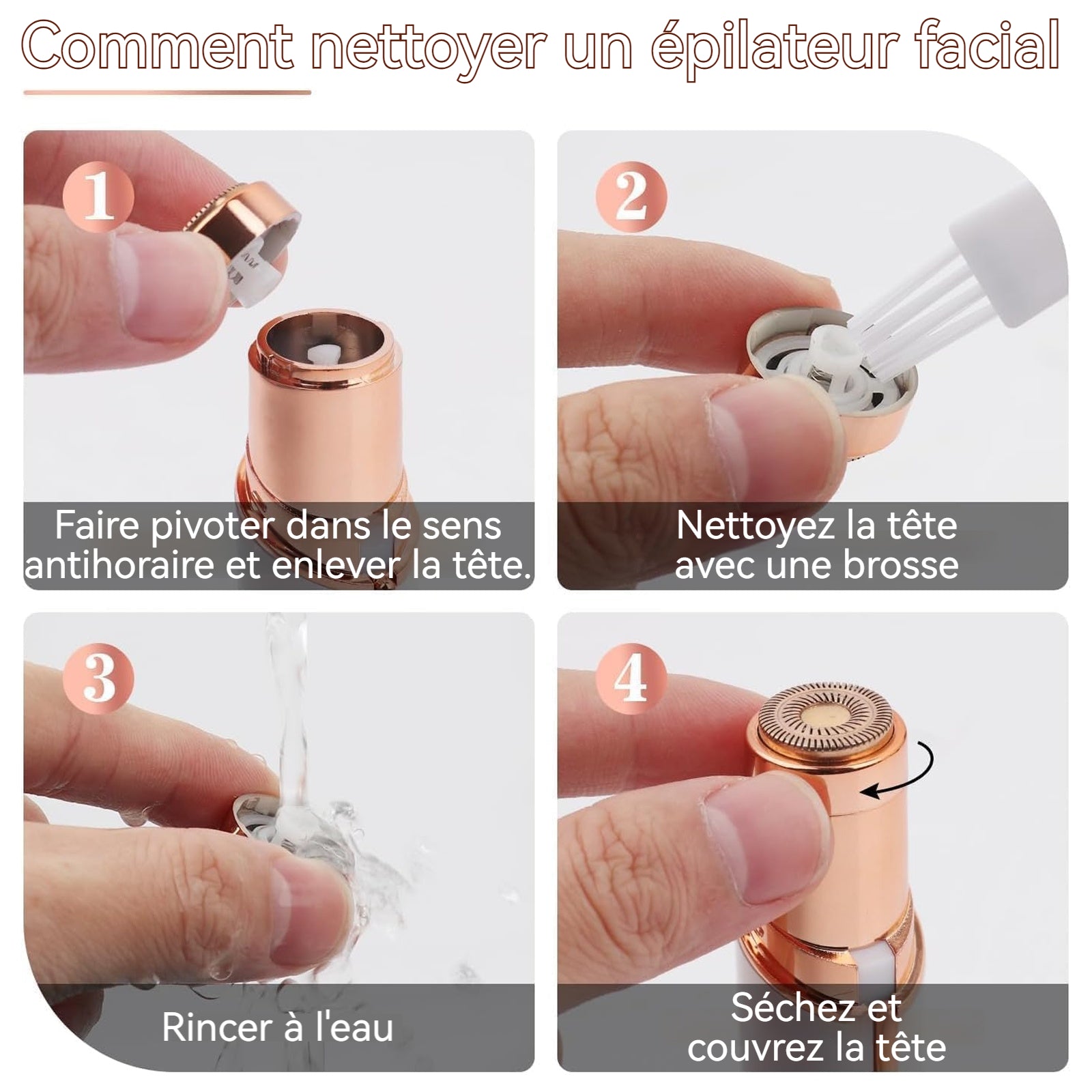 Comment nettoyer un épilateur facial

1

Faire pivoter dans le sens antihoraire et enlever la tête.

2

Nettoyez la tête avec une brosse

3

Rincer à l'eau

4

Séchez et couvrez la tête