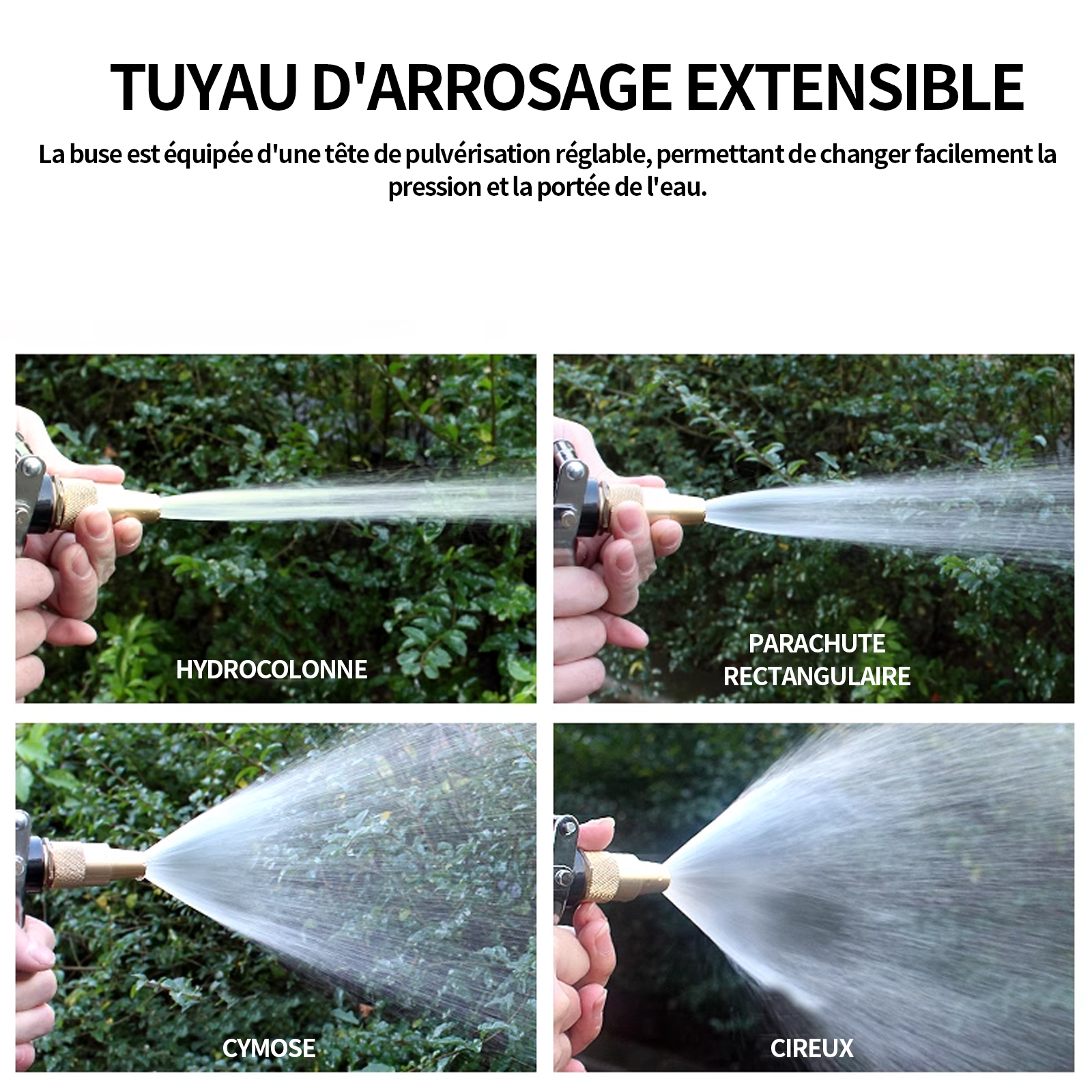 TUYAU D'ARROSAGE EXTENSIBLE

La buse est équipée d'une tête de pulvérisation réglable, permettant de changer facilement la pression et la portée de l'eau.

HYDROCOLONNE

PARACHUTE RECTANGULAIRE

CYMOSE

CIREUX