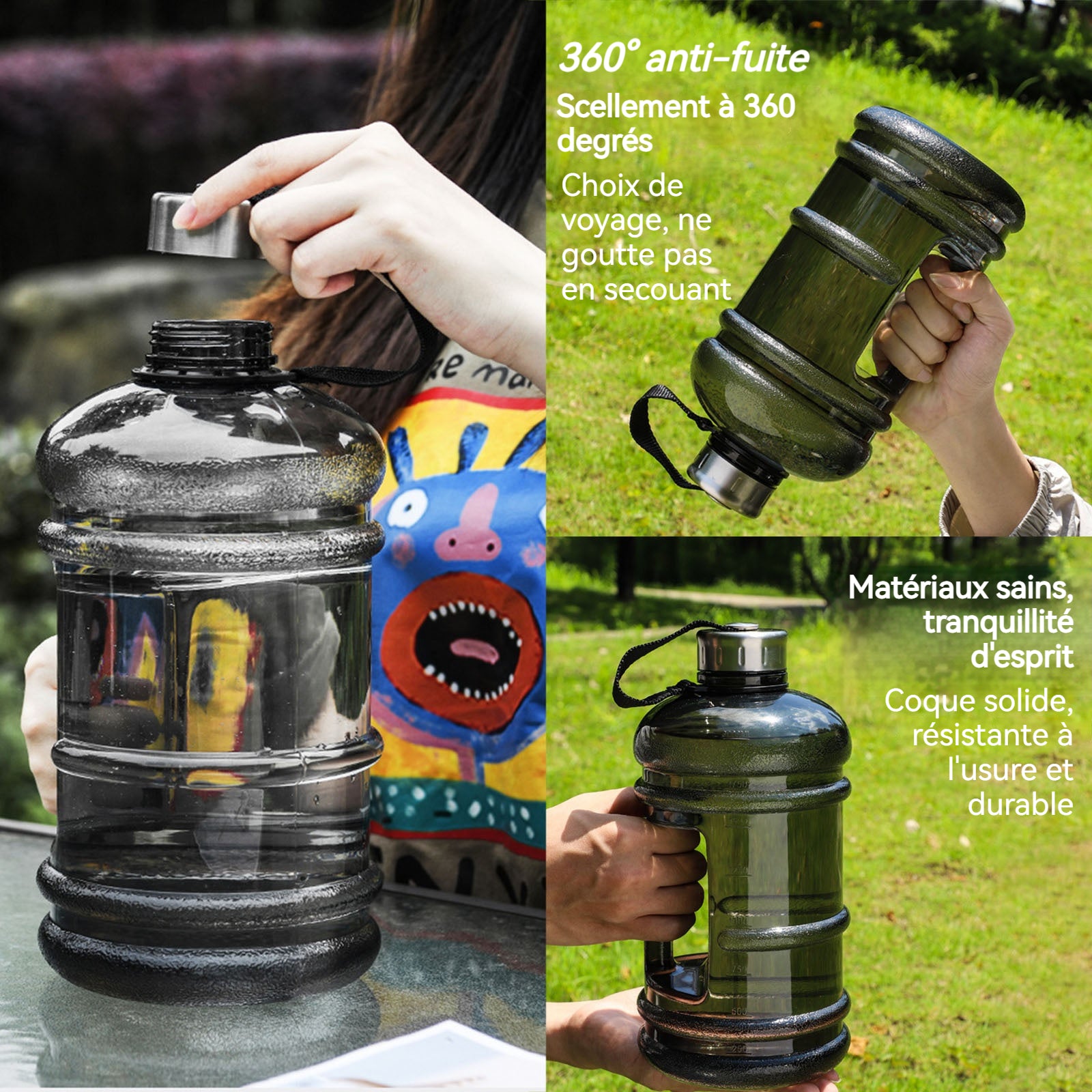 360° anti-fuite

Scellement à 360 degrés

Choix de voyage, ne goutte pas en secouant

Matériaux sains, tranquillité d'esprit

Coque solide, résistante à l'usure et durable