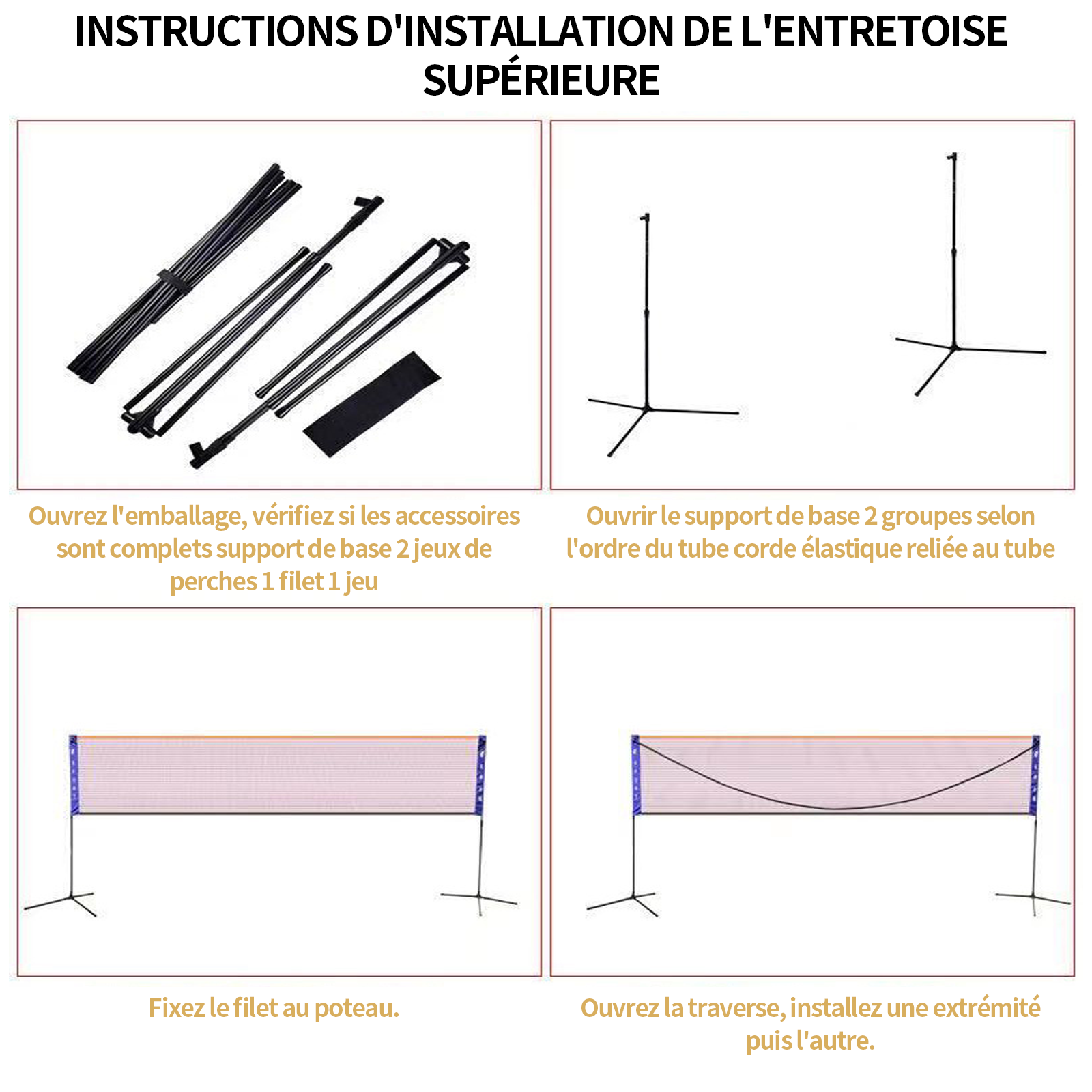 INSTRUCTIONS D'INSTALLATION DE L'ENTRETOISE SUPÉRIEURE

Ouvrez l'emballage, vérifiez si les accessoires sont complets support de base 2 jeux de perches 1 filet 1 jeu

Ouvrir le support de base 2 groupes selon l'ordre du tube corde élastique reliée au tube

Fixez le filet au poteau.

Ouvrez la traverse, installez une extrémité puis l'autre.