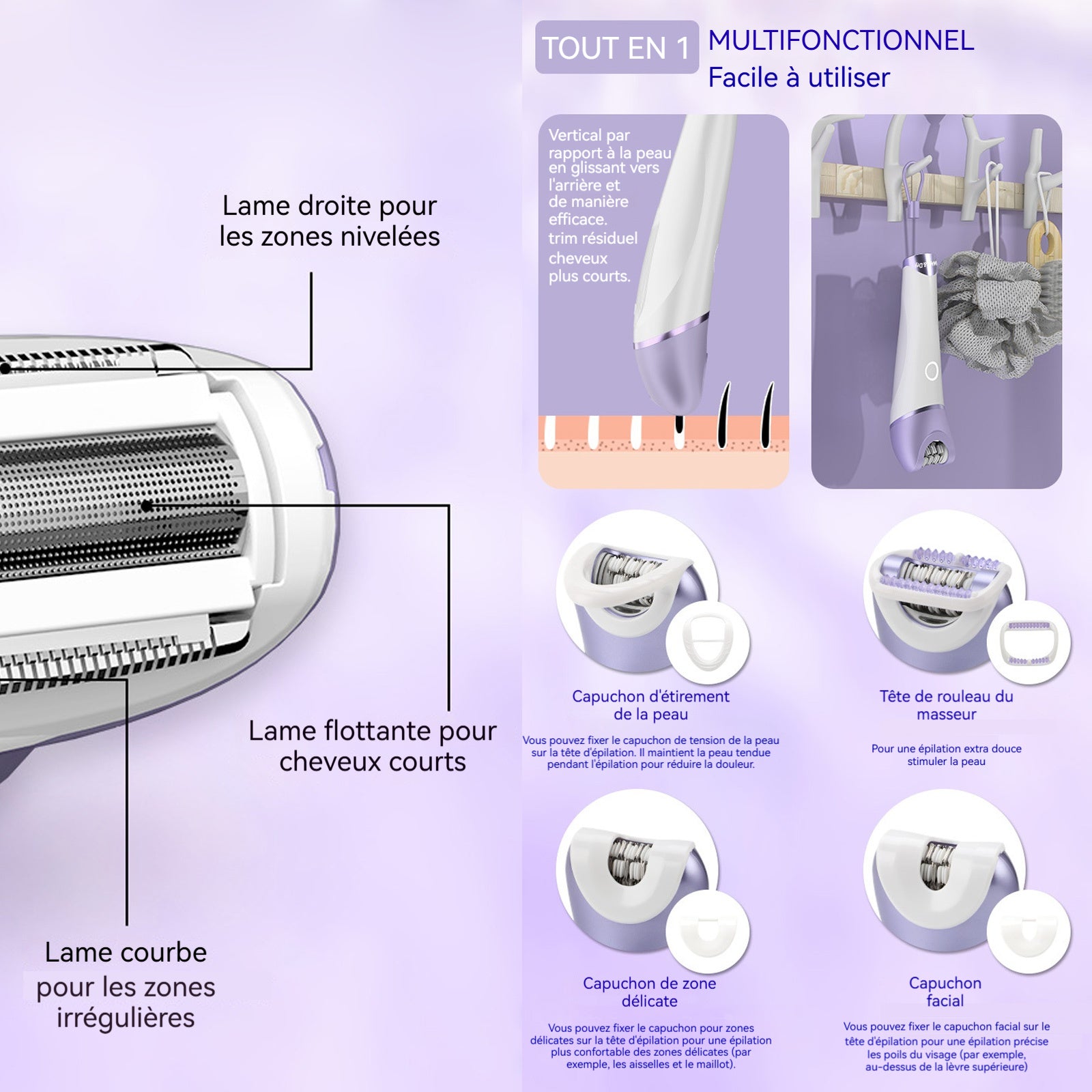 Lame droite pour les zones nivelées

Lame flottante pour cheveux courts

Lame courbe pour les zones irrégulières

TOUT EN 1 MULTIFONCTIONNEL
Facile à utiliser

Vertical par rapport à la peau en glissant vers l'arrière et de manière efficace. trim résiduel cheveux plus courts.

Capuchon d'étirement de la peau

Vous pouvez fixer le capuchon de tension de la peau sur la tête d'épilation. Il maintient la peau tendue pendant l'épilation pour réduire la douleur.

Tête de rouleau du masseur

Pour une épilation extra douce stimuler la peau

Capuchon de zone délicate

Vous pouvez fixer le capuchon pour zones délicates sur la tête d'épilation pour une épilation plus confortable des zones délicates (par exemple, les aisselles et le maillot).

Capuchon facial

Vous pouvez fixer le capuchon facial sur le tête d'épilation pour une épilation précise les poils du visage (par exemple, au-dessus de la lèvre supérieure)