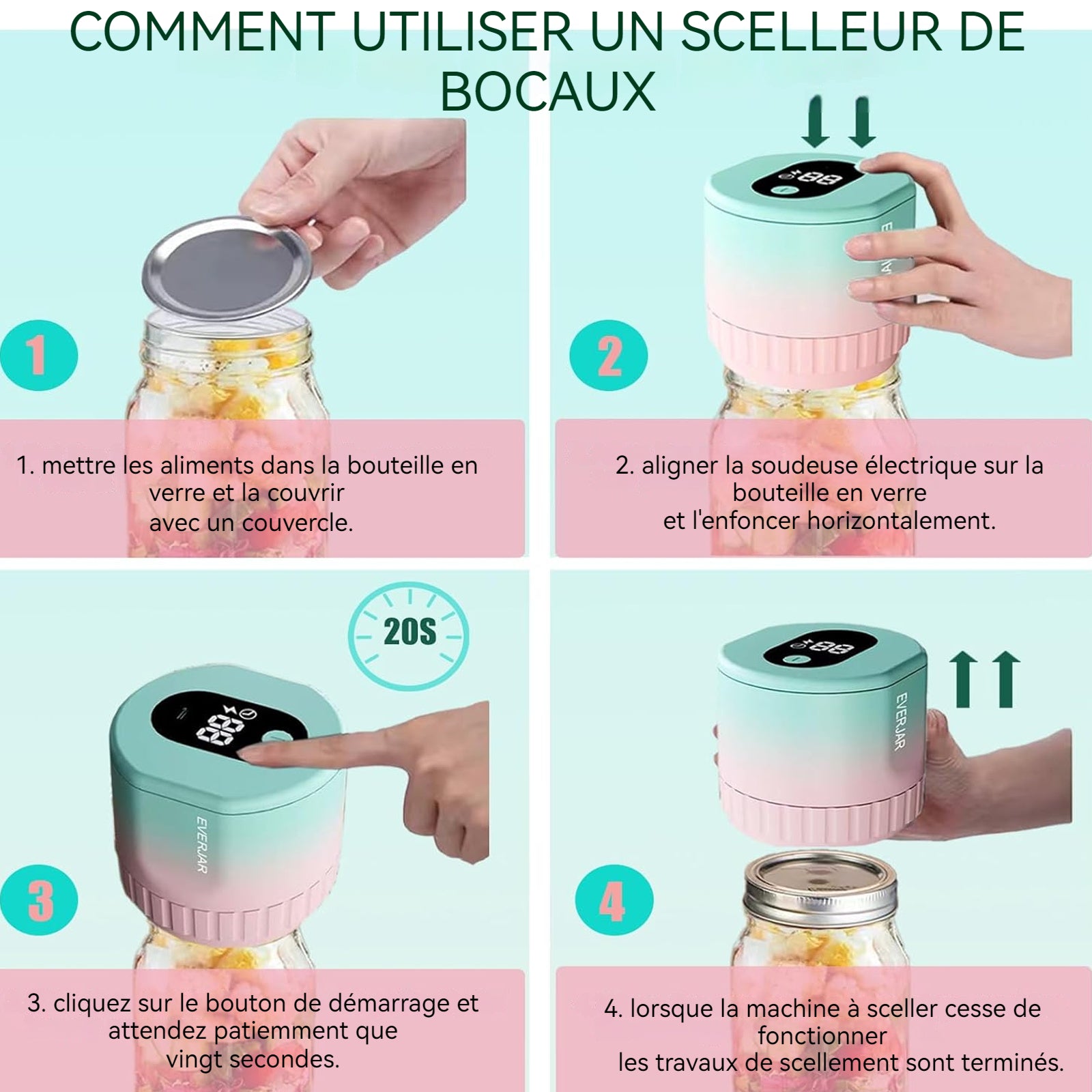 COMMENT UTILISER UN SCELLEUR DE BOCAUX

1

1. mettre les aliments dans la bouteille en verre et la couvrir avec un couvercle.

2

2. aligner la soudeuse électrique sur la bouteille en verre et l'enfoncer horizontalement.

20S

EVERJAR

3

3. cliquez sur le bouton de démarrage et attendez patiemment que vingt secondes.

EVERJAR

4

4. lorsque la machine à sceller cesse de fonctionner les travaux de scellement sont terminés.