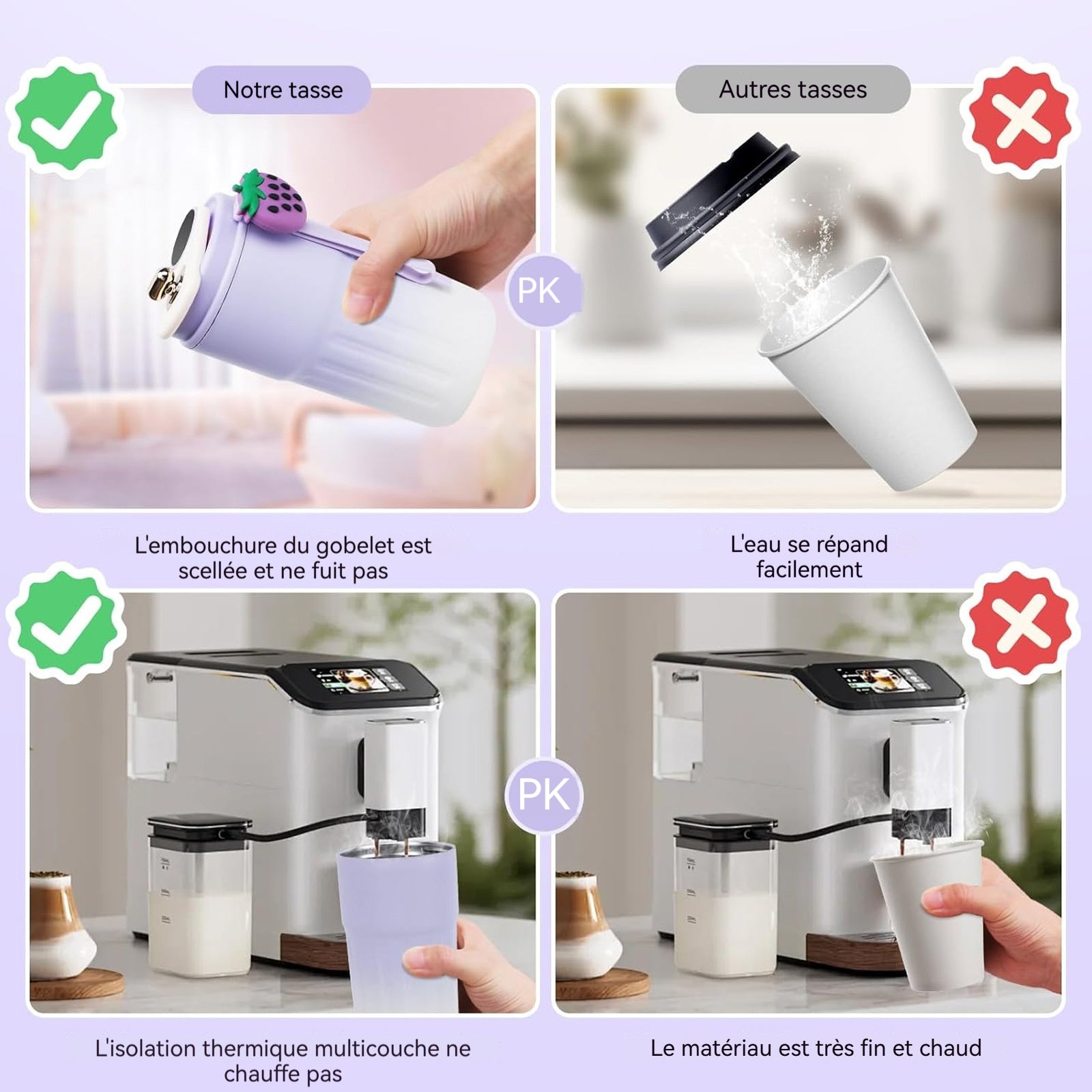 Notre tasse

Autres tasses

PK

L'embouchure du gobelet est scellée et ne fuit pas

L'eau se répand facilement

PK

L'isolation thermique multicouche ne chauffe pas

Le matériau est très fin et chaud