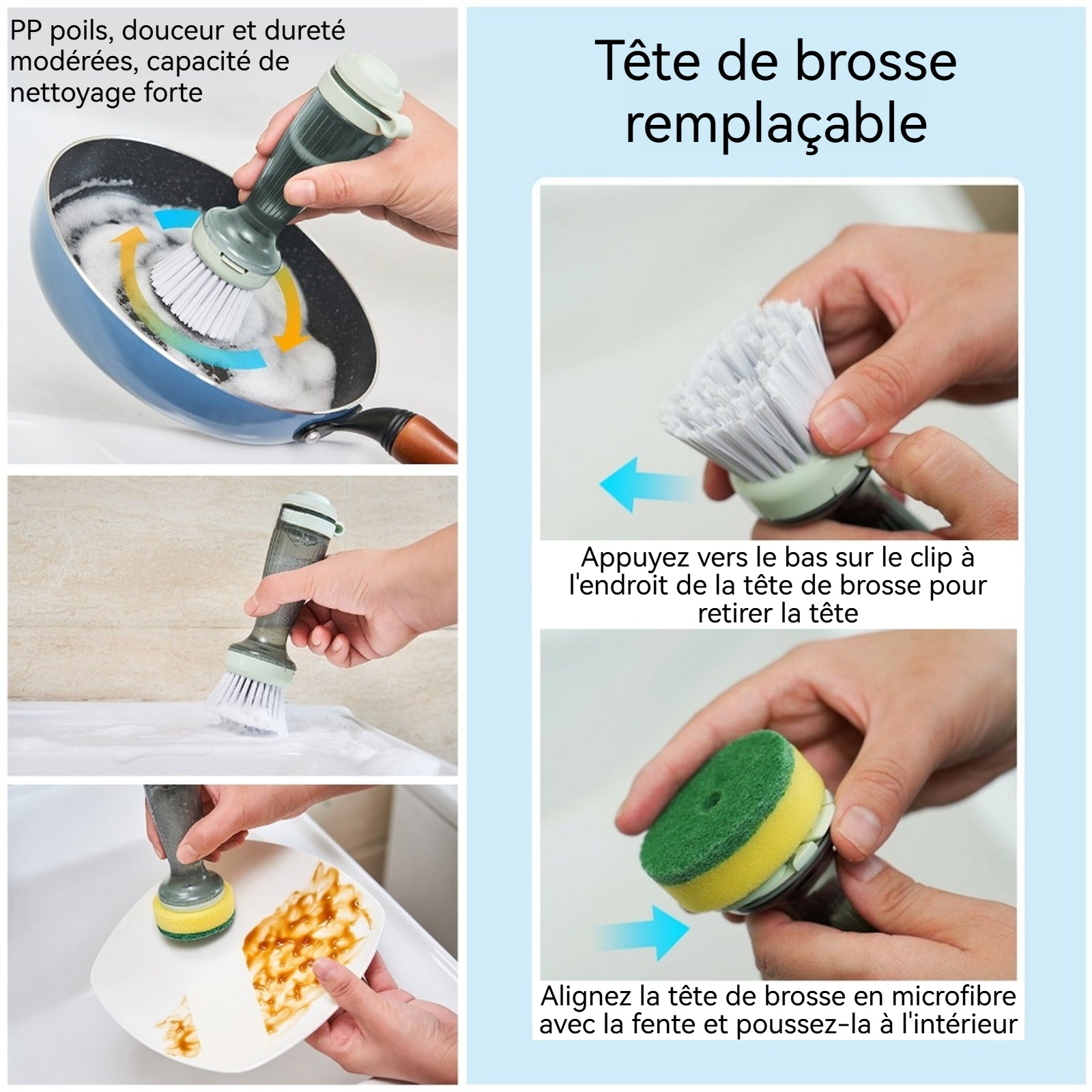 PP poils, douceur et dureté modérées, capacité de nettoyage forte

Tête de brosse remplaçable

Appuyez vers le bas sur le clip à l'endroit de la tête de brosse pour retirer la tête

Alignez la tête de brosse en microfibre avec la fente et poussez-la à l'intérieur