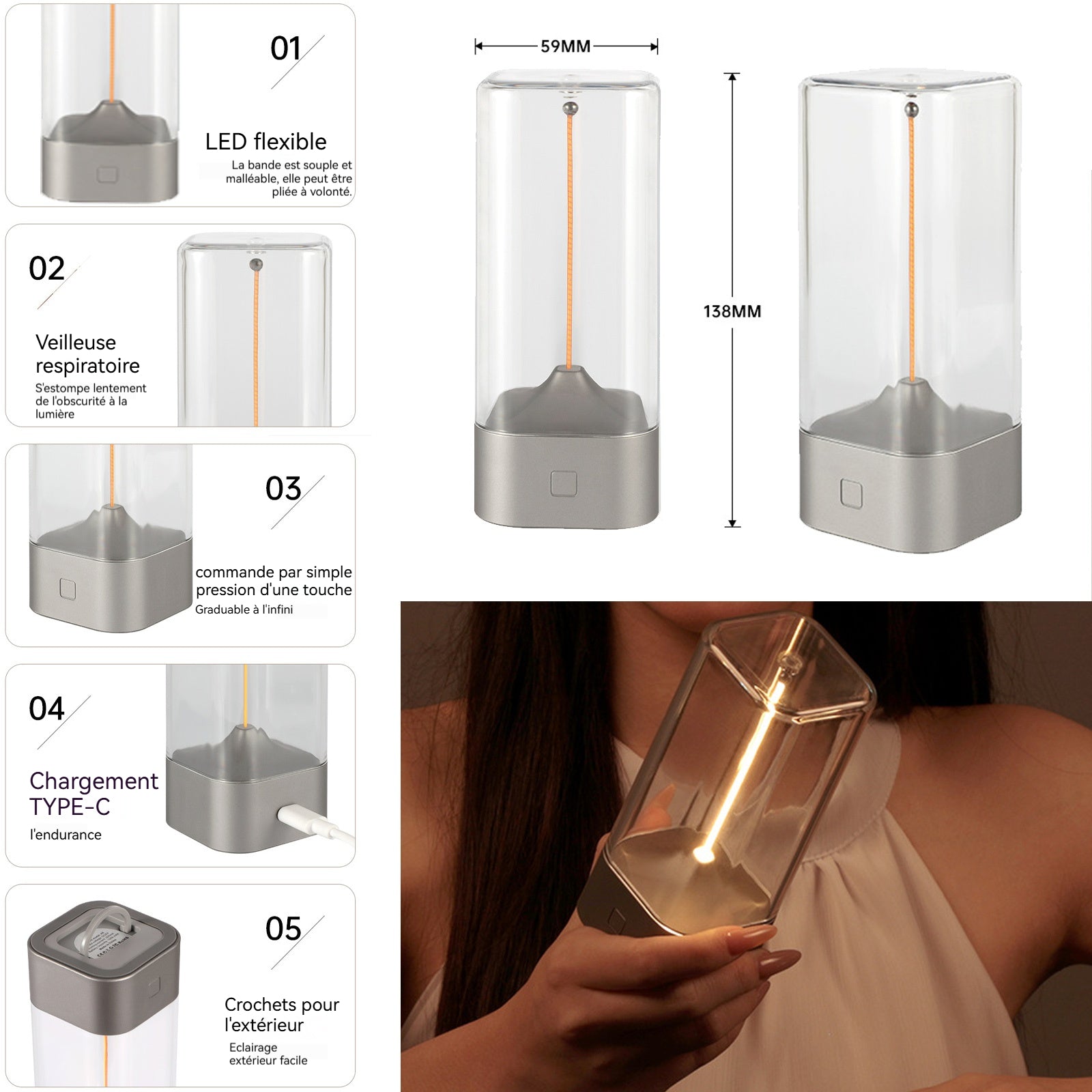 01

LED flexible

La bande est souple et malléable, elle peut être pliée à volonté.

02

Veilleuse respiratoire

S'estompe lentement de l'obscurité à la lumière

03

commande par simple pression d'une touche

Graduable à l'infini

04

Chargement TYPE-C

l'endurance

05

Crochets pour l'extérieur

Eclairage extérieur facile

59MM

138MM