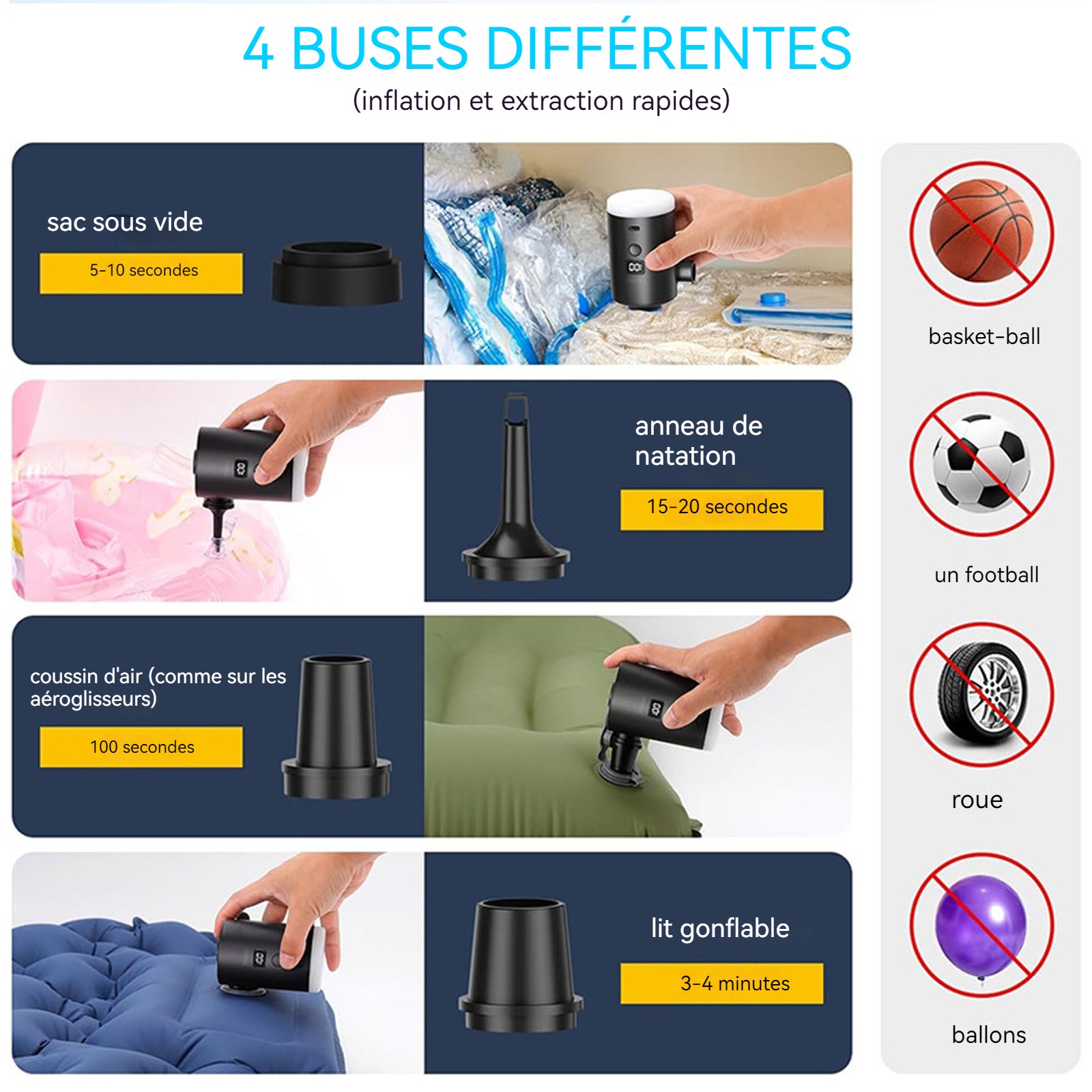 4 BUSES DIFFÉRENTES
(inflation et extraction rapides)

sac sous vide
5-10 secondes

anneau de natation
15-20 secondes

coussin d'air (comme sur les aéroglisseurs)
100 secondes

lit gonflable
3-4 minutes

basket-ball

un football

roue

ballons