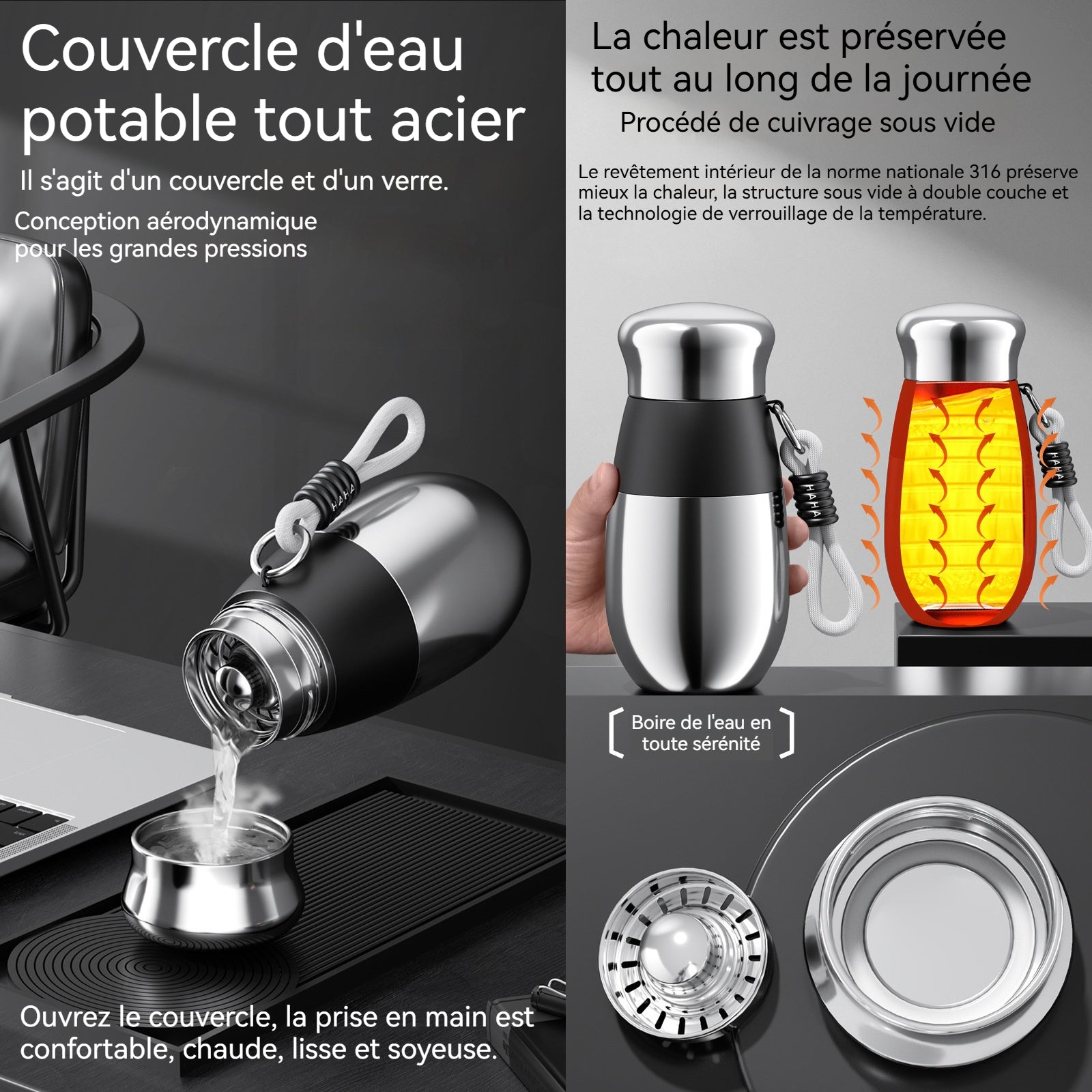 Couvercle d'eau potable tout acier

Il s'agit d'un couvercle et d'un verre.

Conception aérodynamique pour les grandes pressions

HAHA

Ouvrez le couvercle, la prise en main est confortable, chaude, lisse et soyeuse.

La chaleur est préservée tout au long de la journée

Procédé de cuivrage sous vide

Le revêtement intérieur de la norme nationale 316 préserve mieux la chaleur, la structure sous vide à double couche et la technologie de verrouillage de la température.

HAHA

HAHA

Boire de l'eau en toute sérénité