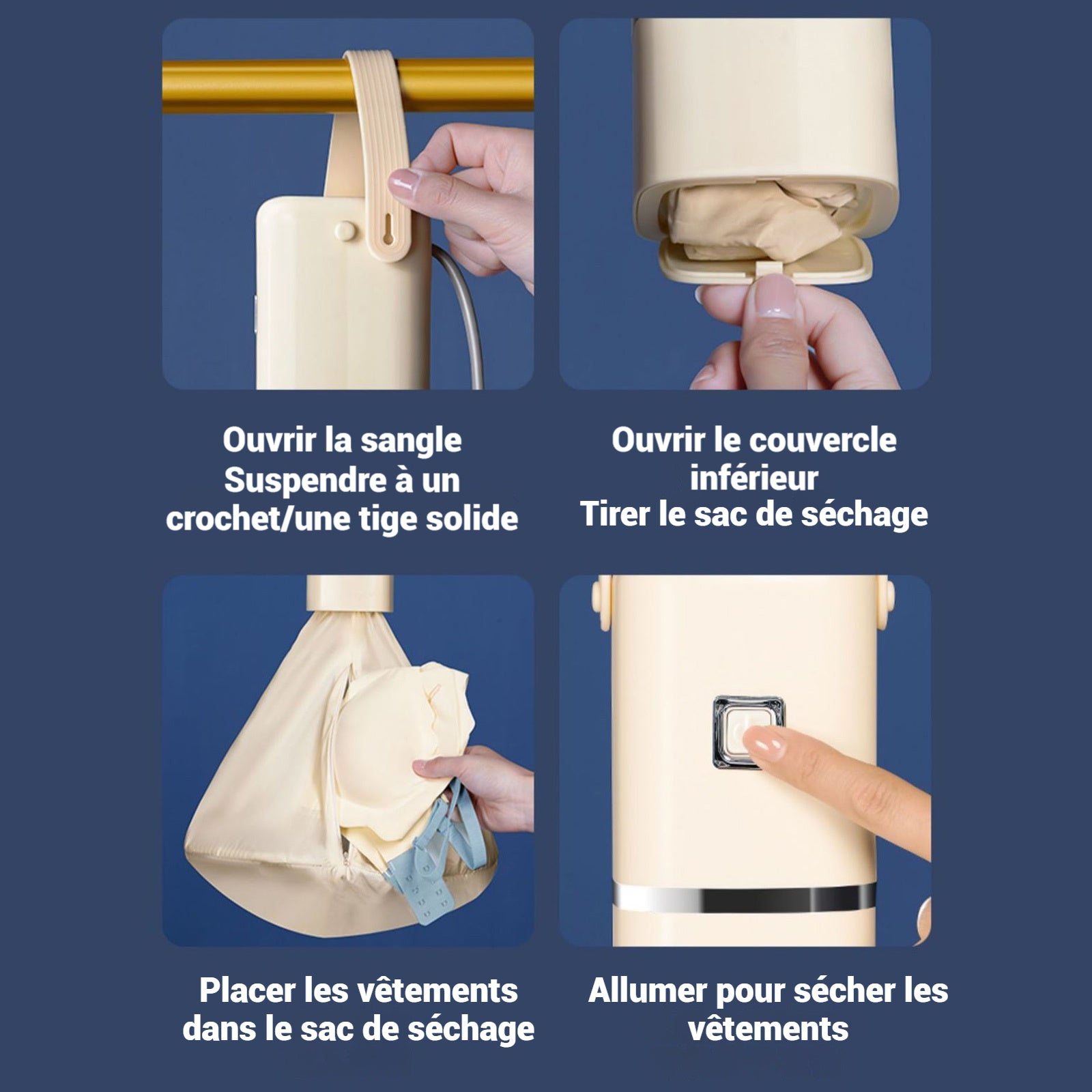 Ouvrir la sangle
Suspendre à un crochet/une tige solide

Ouvrir le couvercle inférieur
Tirer le sac de séchage

Placer les vêtements dans le sac de séchage

Allumer pour sécher les vêtements