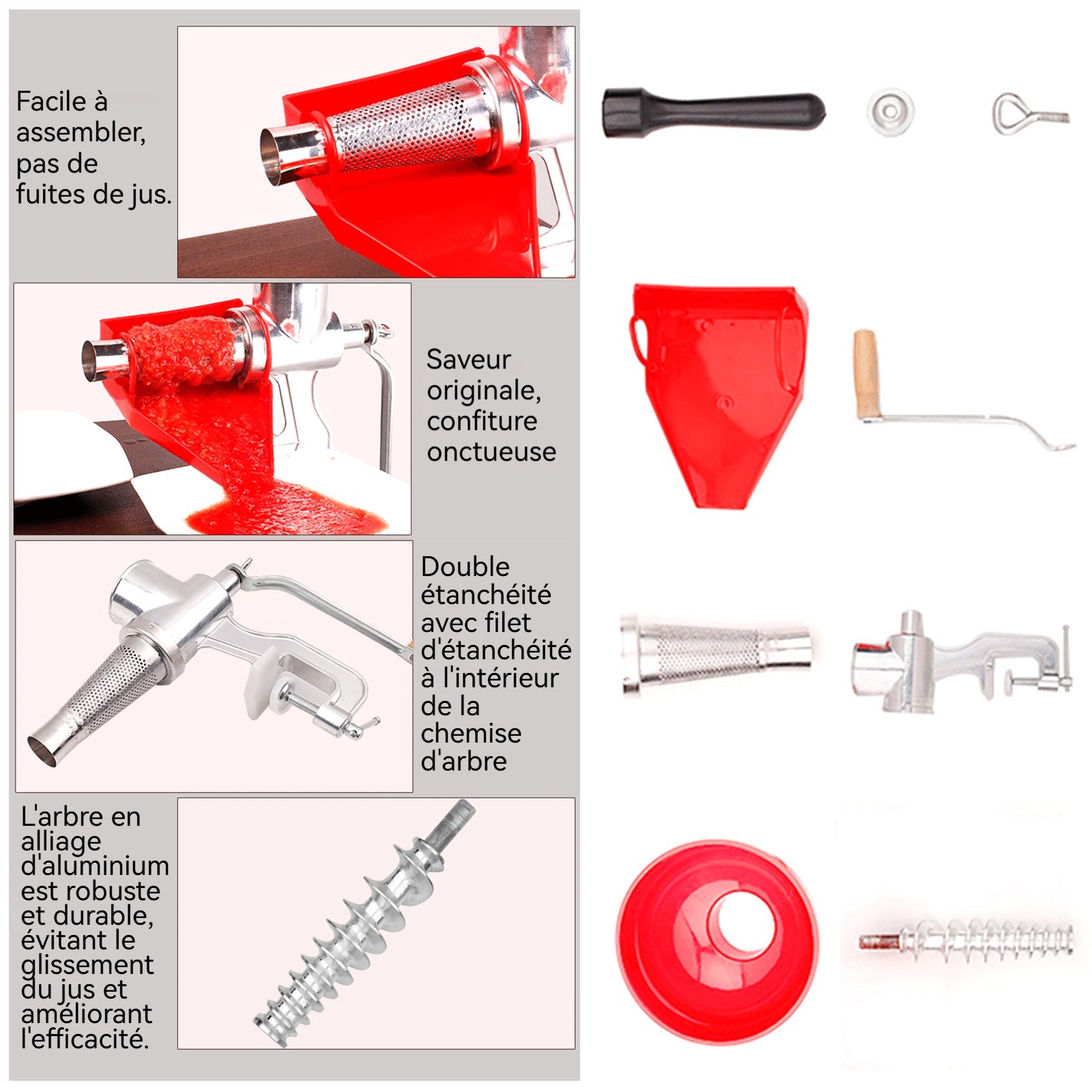 Facile à assembler, pas de fuites de jus.

Saveur originale, confiture onctueuse

Double étanchéité avec filet d'étanchéité à l'intérieur de la chemise d'arbre

L'arbre en alliage d'aluminium est robuste et durable, évitant le glissement du jus et améliorant l'efficacité.