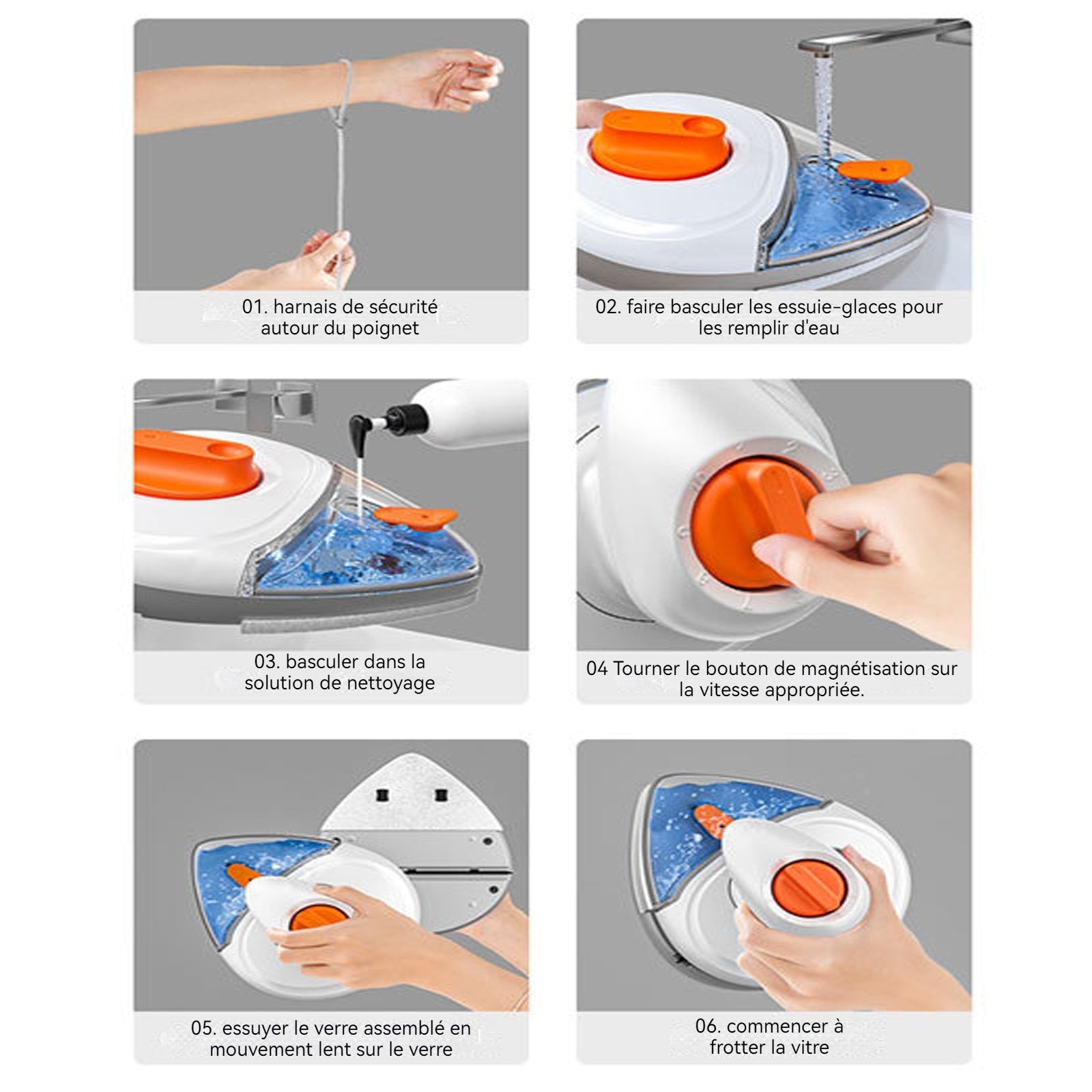 01. harnais de sécurité autour du poignet

02. faire basculer les essuie-glaces pour les remplir d'eau

03. basculer dans la solution de nettoyage

04 Tourner le bouton de magnétisation sur la vitesse appropriée.

05. essuyer le verre assemblé en mouvement lent sur le verre

06. commencer à frotter la vitre