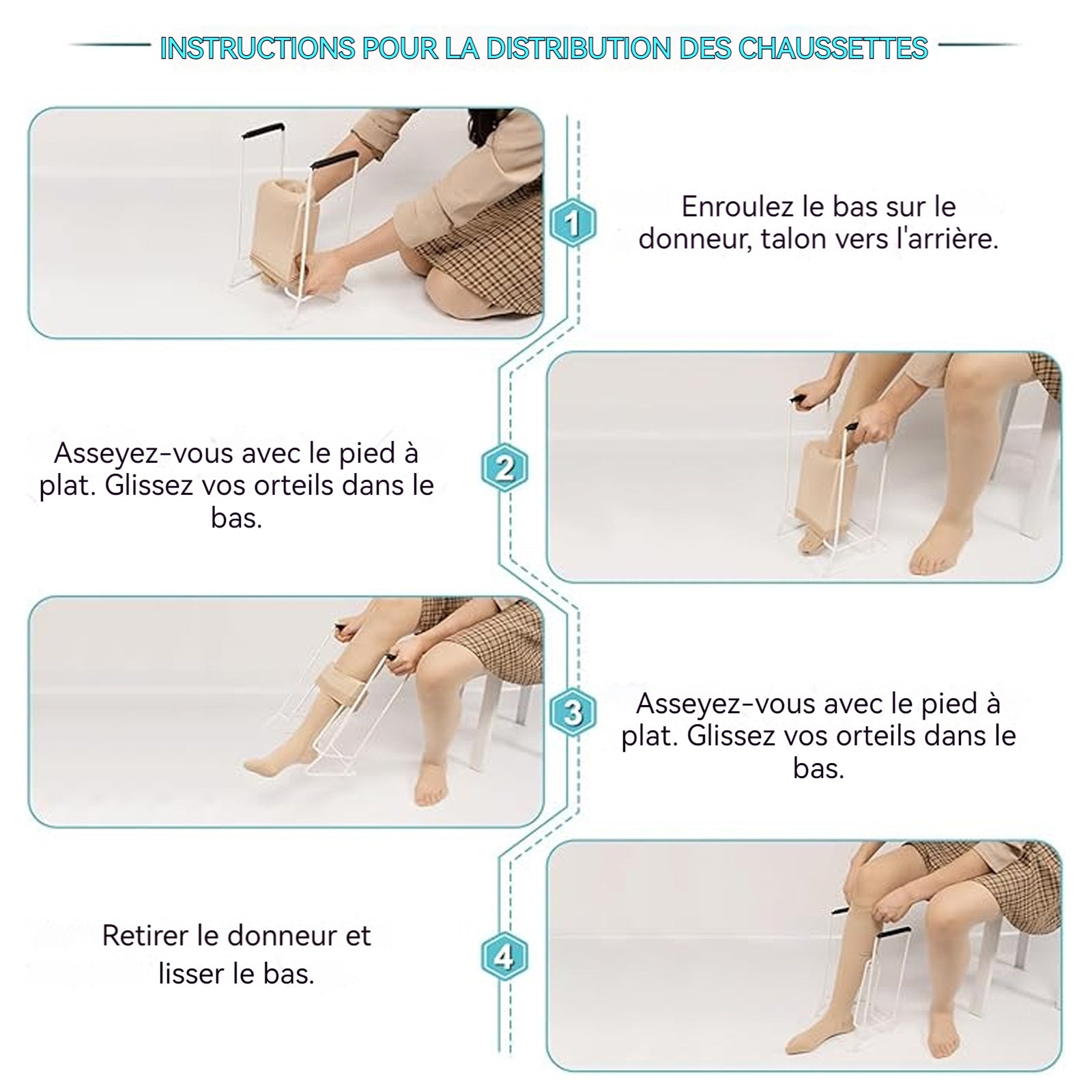 INSTRUCTIONS POUR LA DISTRIBUTION DES CHAUSSETTES

1

Enroulez le bas sur le donneur, talon vers l'arrière.

2

Asseyez-vous avec le pied à plat. Glissez vos orteils dans le bas.

3

Asseyez-vous avec le pied à plat. Glissez vos orteils dans le bas.

4

Retirer le donneur et lisser le bas.