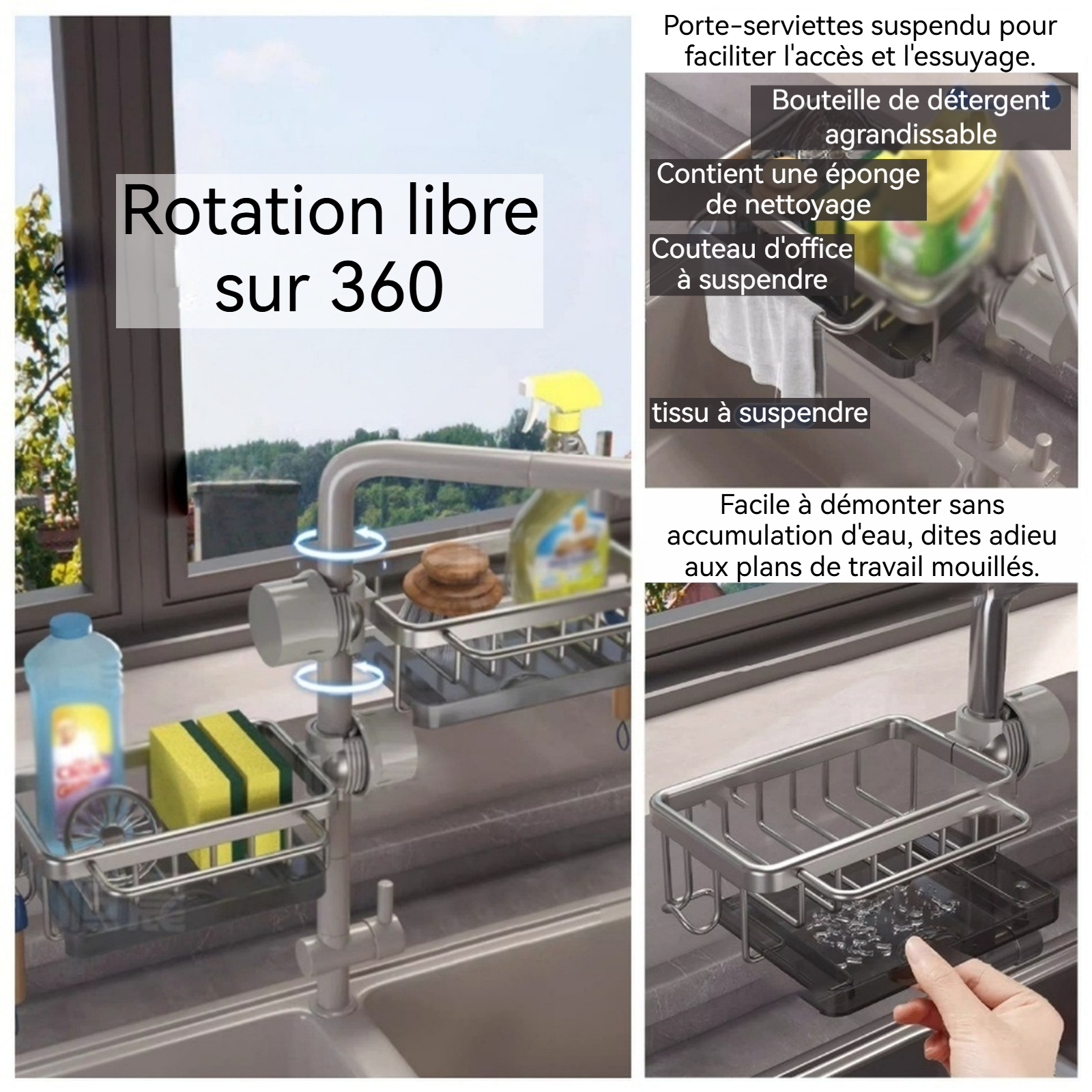 Rotation libre sur 360

Porte-serviettes suspendu pour faciliter l'accès et l'essuyage.

Bouteille de détergent agrandissable

Contient une éponge de nettoyage

Couteau d'office à suspendre

tissu à suspendre

Facile à démonter sans accumulation d'eau, dites adieu aux plans de travail mouillés.